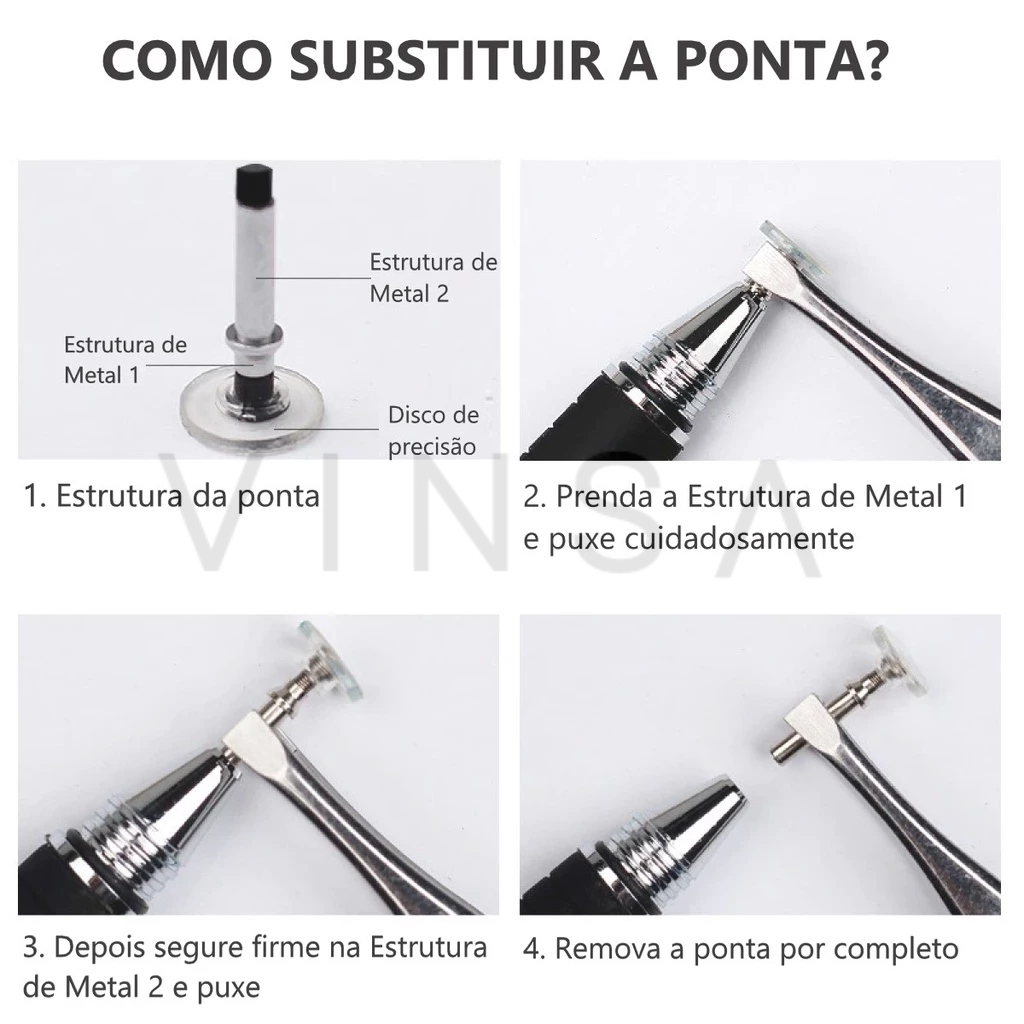 COMO SUBSTITUIR A PONTA?

Estrutura de Metal 2

Estrutura de Metal 1

Disco de precisão

1. Estrutura da ponta

2. Prenda a Estrutura de Metal 1 e puxe cuidadosamente

VINSA

3. Depois segure firme na Estrutura de Metal 2 e puxe

4. Remova a ponta por completo