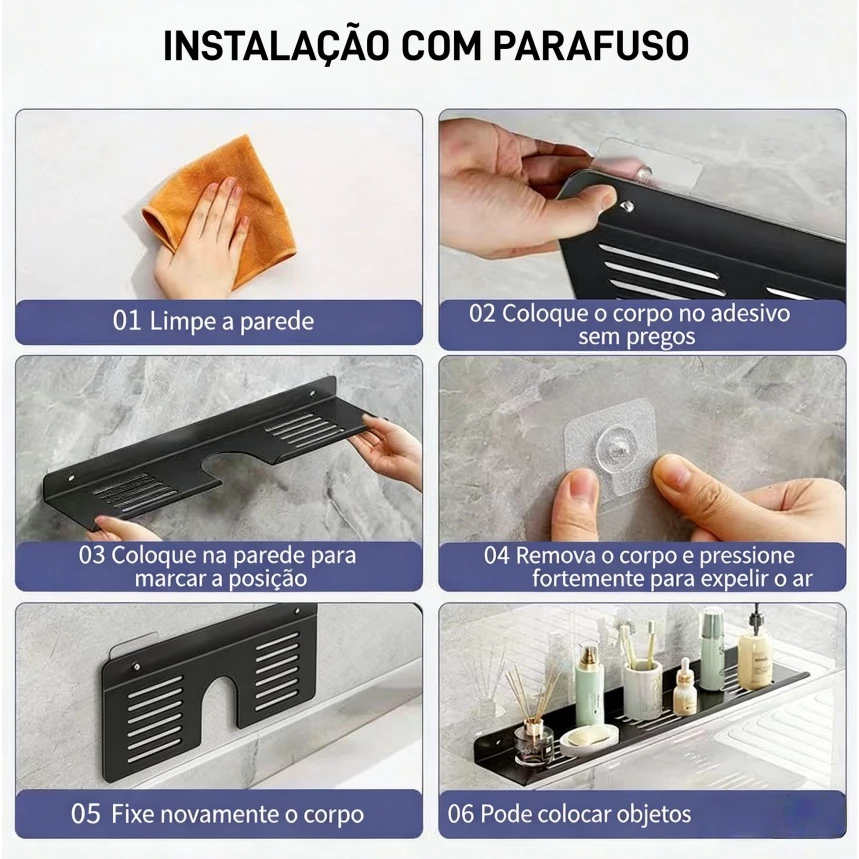 INSTALAÇÃO COM PARAFUSO

01 Limpe a parede

02 Coloque o corpo no adesivo sem pregos

03 Coloque na parede para marcar a posição

04 Remova o corpo e pressione fortemente para expelir o ar

05 Fixe novamente o corpo

06 Pode colocar objetos