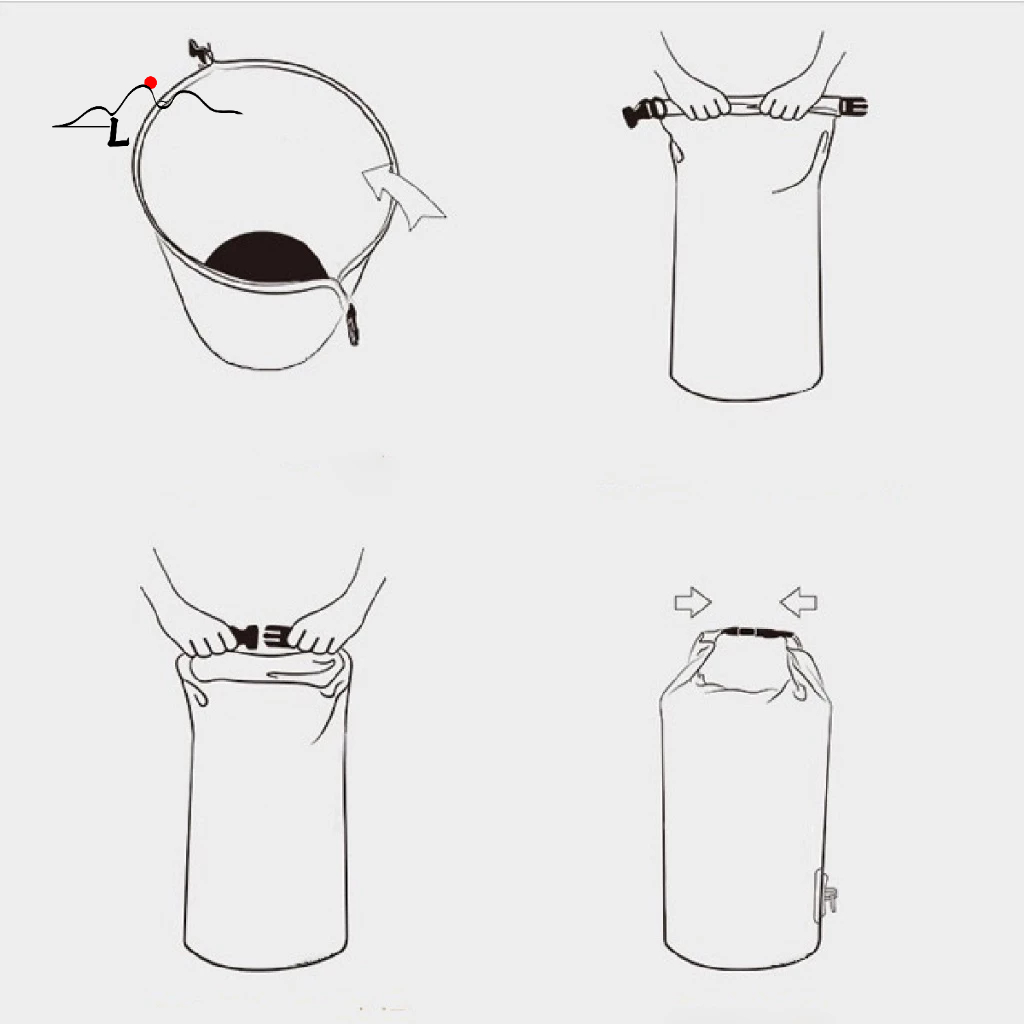 L