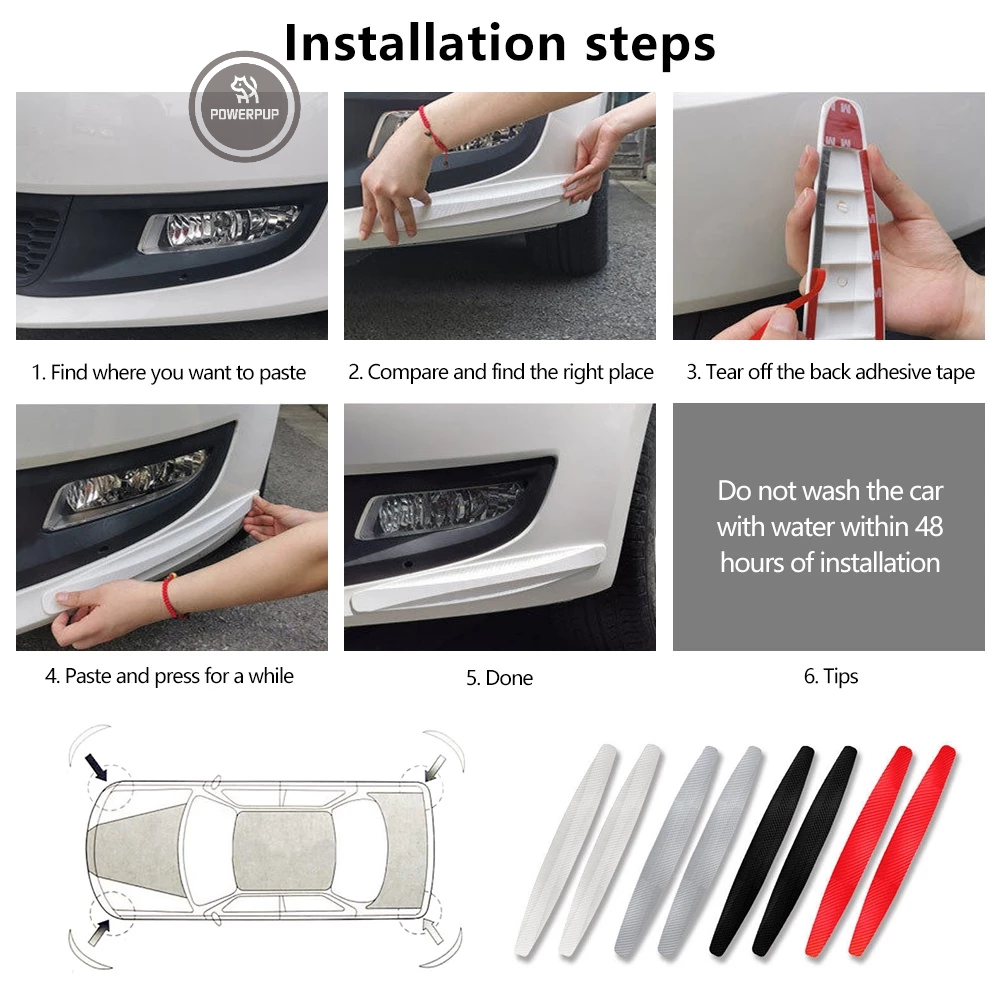 Installation steps

POWERPUP

1. Find where you want to paste

2. Compare and find the right place

3. Tear off the back adhesive tape

4. Paste and press for a while

5. Done

Do not wash the car with water within 48 hours of installation

6. Tips