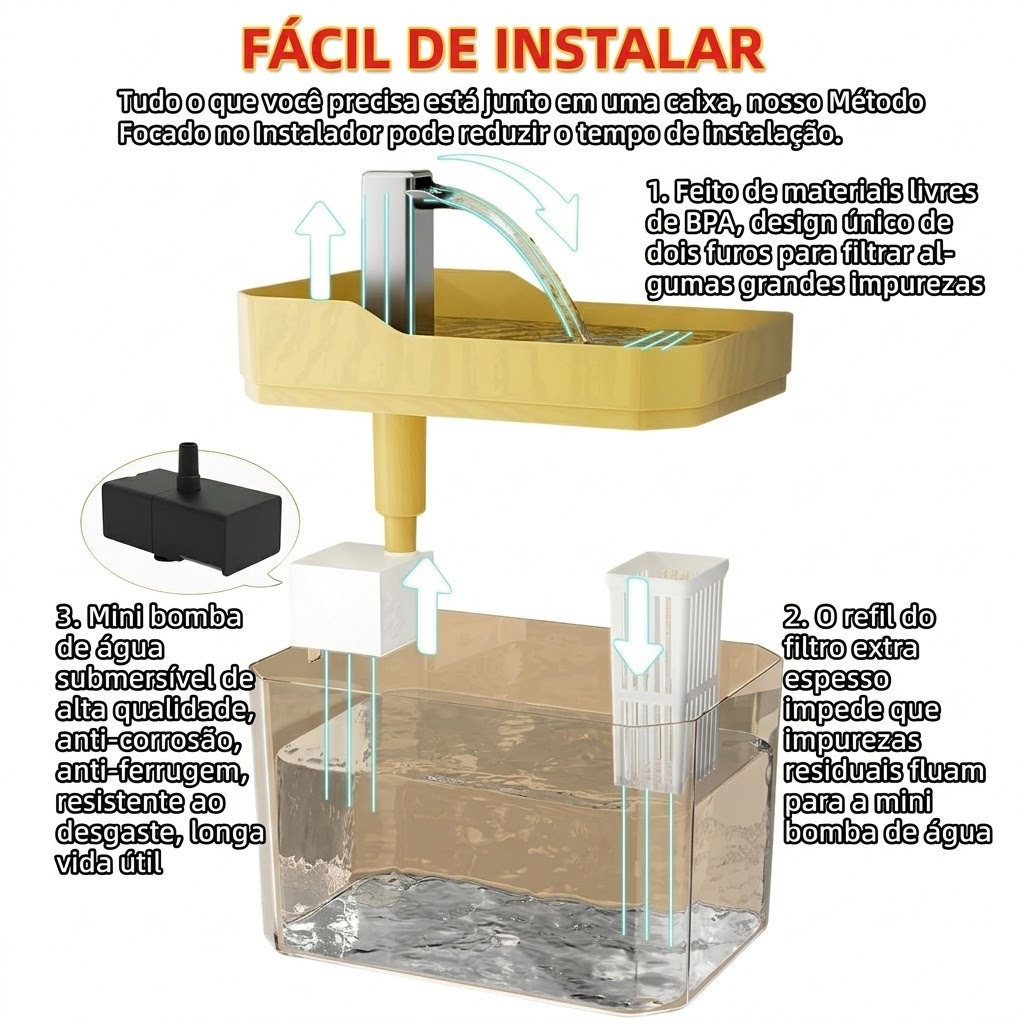 FÁCIL DE INSTALAR

Tudo o que você precisa está junto em uma caixa, nosso Método Focado no Instalador pode reduzir o tempo de instalação.

1. Feito de materiais livres de BPA, design único de dois furos para filtrar algumas grandes impurezas

3. Mini bomba de água submersível de alta qualidade, anti-corrosão, anti-ferrugem, resistente ao desgaste, longa vida útil

2. O refil do filtro extra espesso impede que impurezas residuais fluam para a mini bomba de água