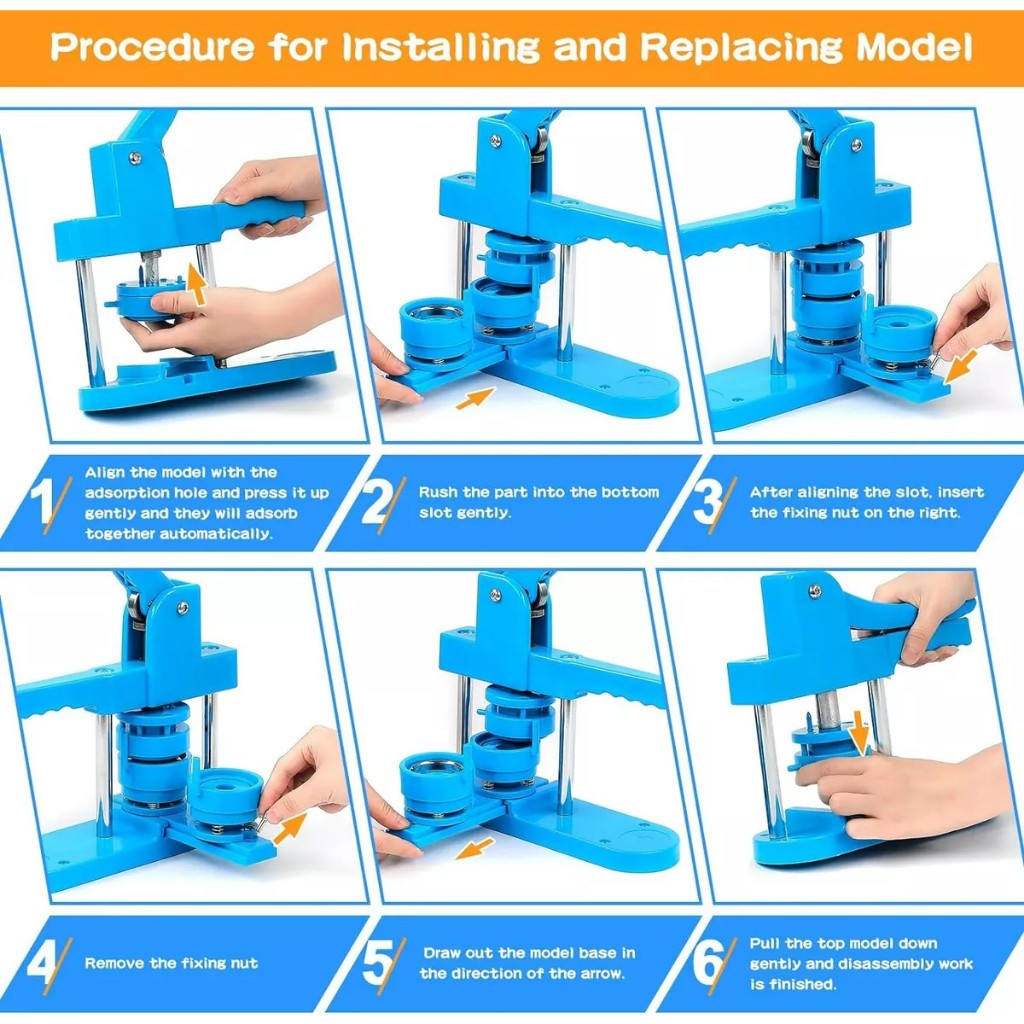 Procedure for Installing and Replacing Model

1 Align the model with the adsorption hole and press it up gently and they will adsorb together automatically.

2 Rush the part into the bottom slot gently.

3 After aligning the slot, insert the fixing nut on the right.

4 Remove the fixing nut

5 Draw out the model base in the direction of the arrow.

6 Pull the top model down gently and disassembly work is finished.