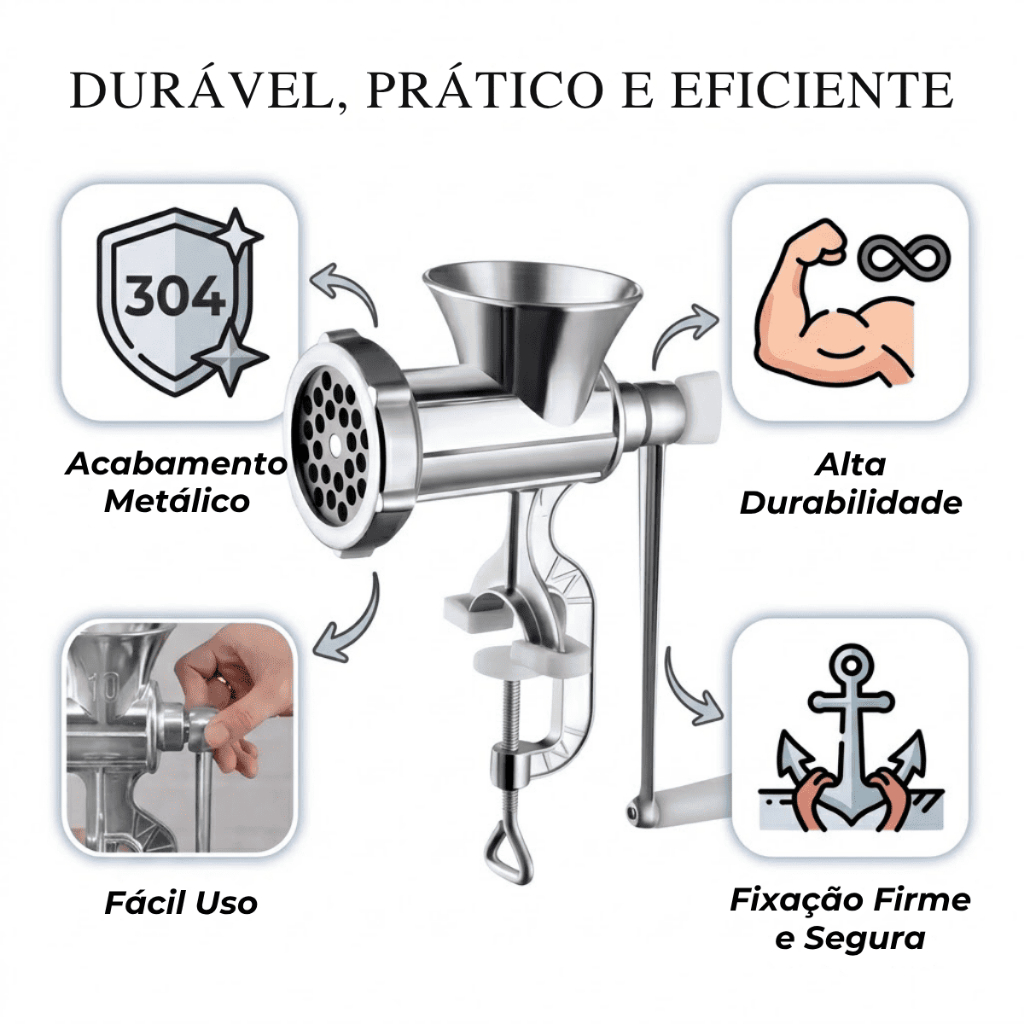 DURÁVEL, PRÁTICO E EFICIENTE

304

Acabamento Metálico

Alta Durabilidade

10

Fácil Uso

Fixação Firme e Segura