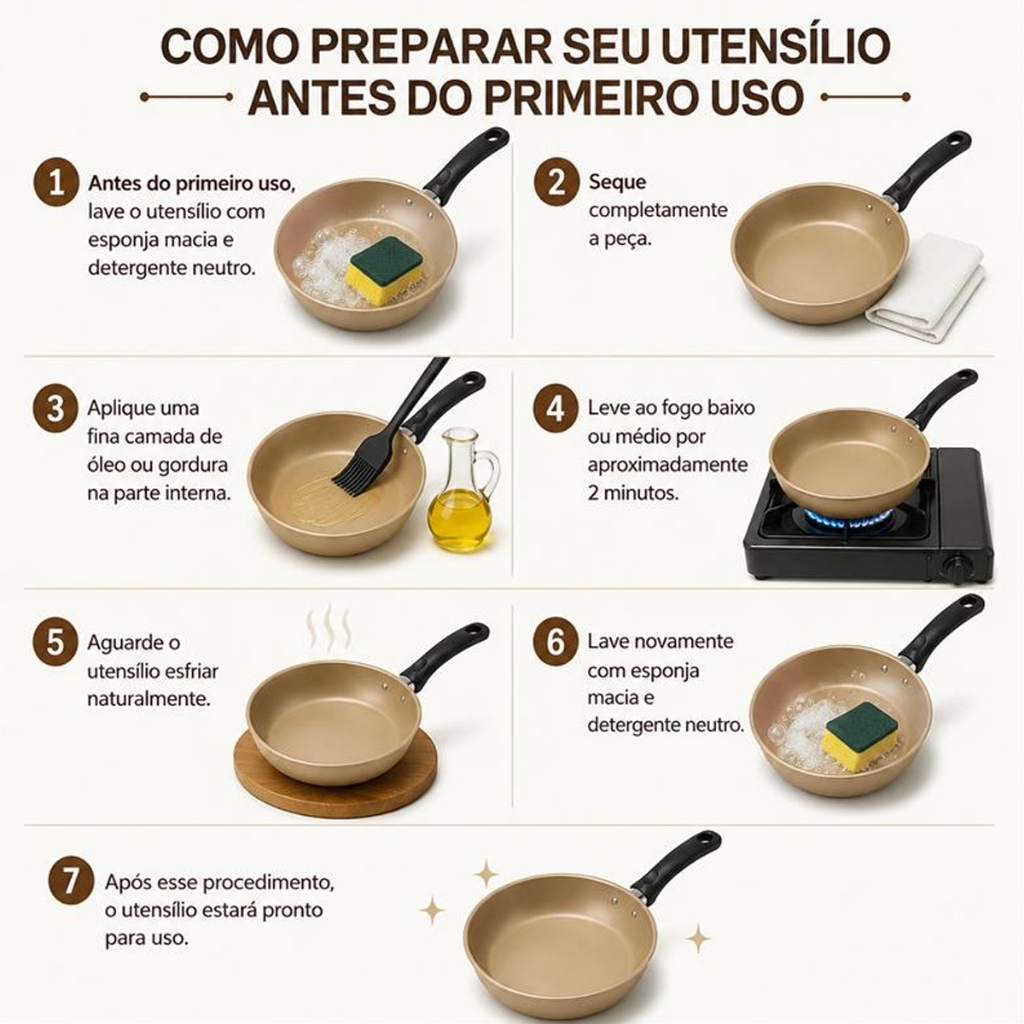 COMO PREPARAR SEU UTENSÍLIO ANTES DO PRIMEIRO USO

1 Antes do primeiro uso, lave o utensílio com esponja macia e detergente neutro.

2 Seque completamente a peça.

3 Aplique uma fina camada de óleo ou gordura na parte interna.

4 Leve ao fogo baixo ou médio por aproximadamente 2 minutos.

5 Aguarde o utensílio esfriar naturalmente.

6 Lave novamente com esponja macia e detergente neutro.

7 Após esse procedimento, o utensílio estará pronto para uso.