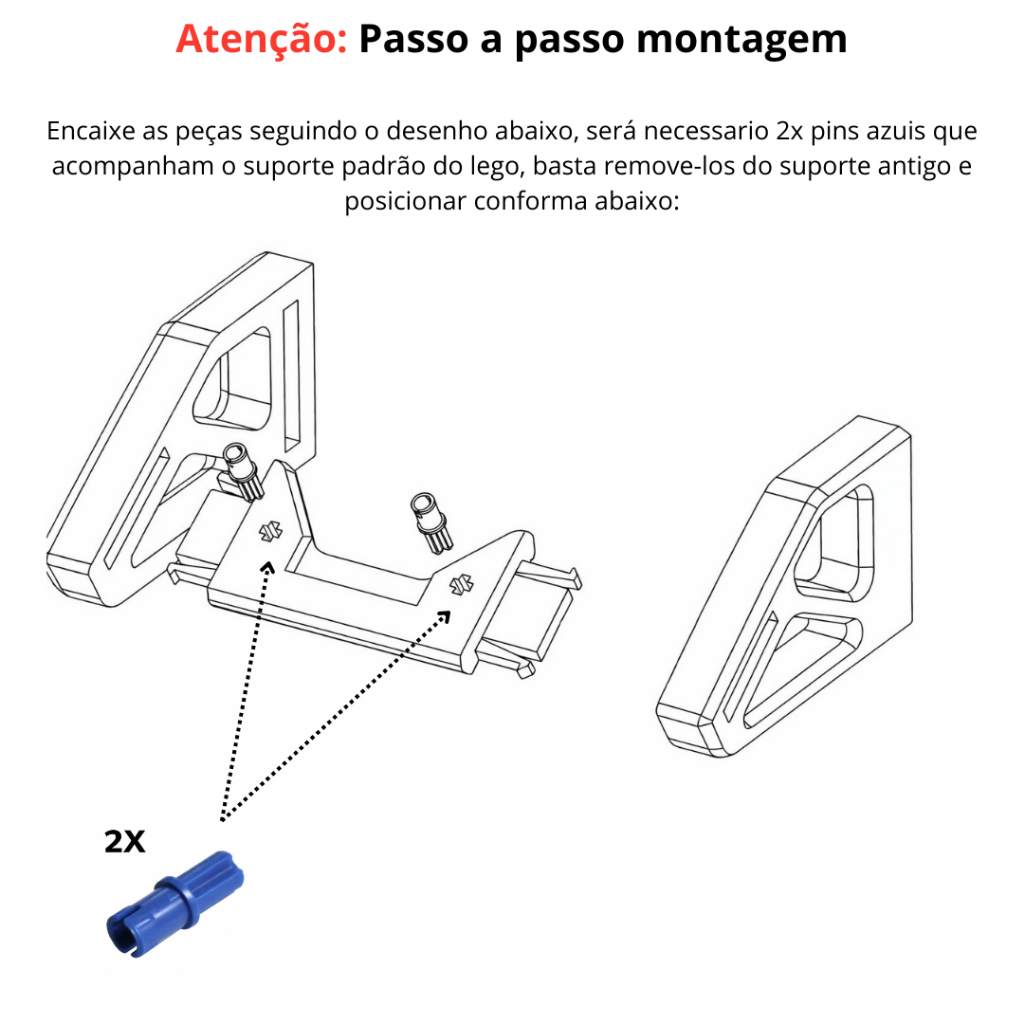 Atenção: Passo a passo montagem

Encaixe as peças seguindo o desenho abaixo, será necessario 2x pins azuis que acompanham o suporte padrão do lego, basta remove-los do suporte antigo e posicionar conforma abaixo:

2X