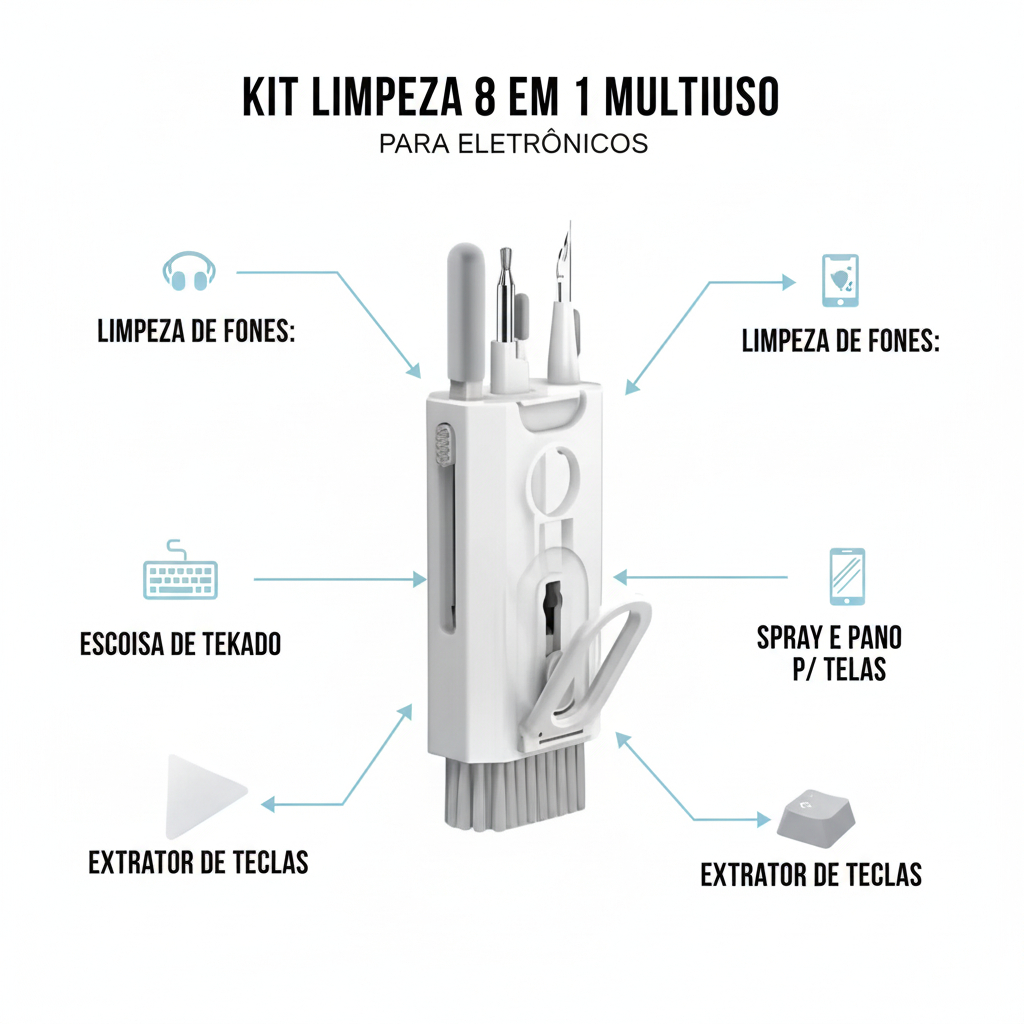 KIT LIMPEZA 8 EM 1 MULTIUSO
PARA ELETRÔNICOS

LIMPEZA DE FONES:

LIMPEZA DE FONES:

ESCOISA DE TEKADO

SPRAY E PANO P/ TELAS

EXTRATOR DE TECLAS

EXTRATOR DE TECLAS