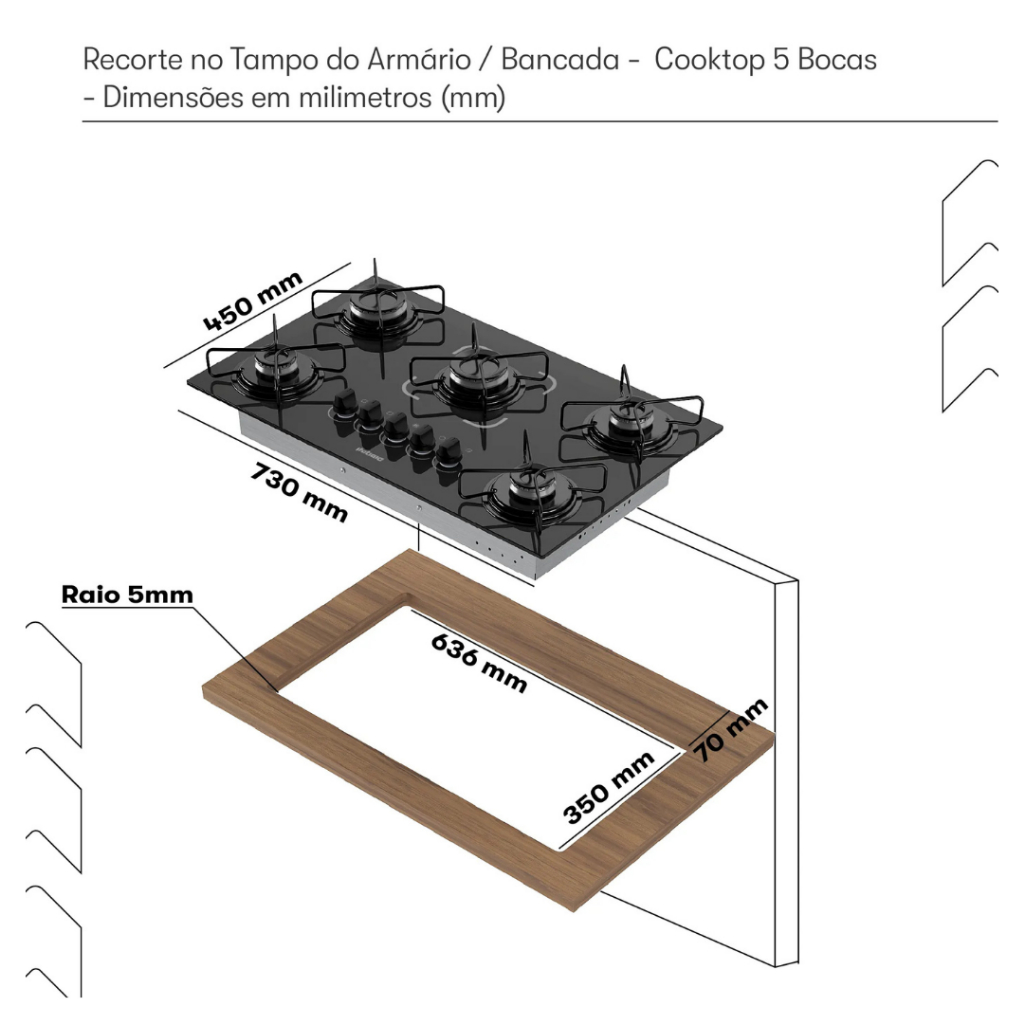 Recorte no Tampo do Armário / Bancada - Cooktop 5 Bocas - Dimensões em milimetros (mm)

450 mm

730 mm

Raio 5mm

636 mm

70 mm

350 mm