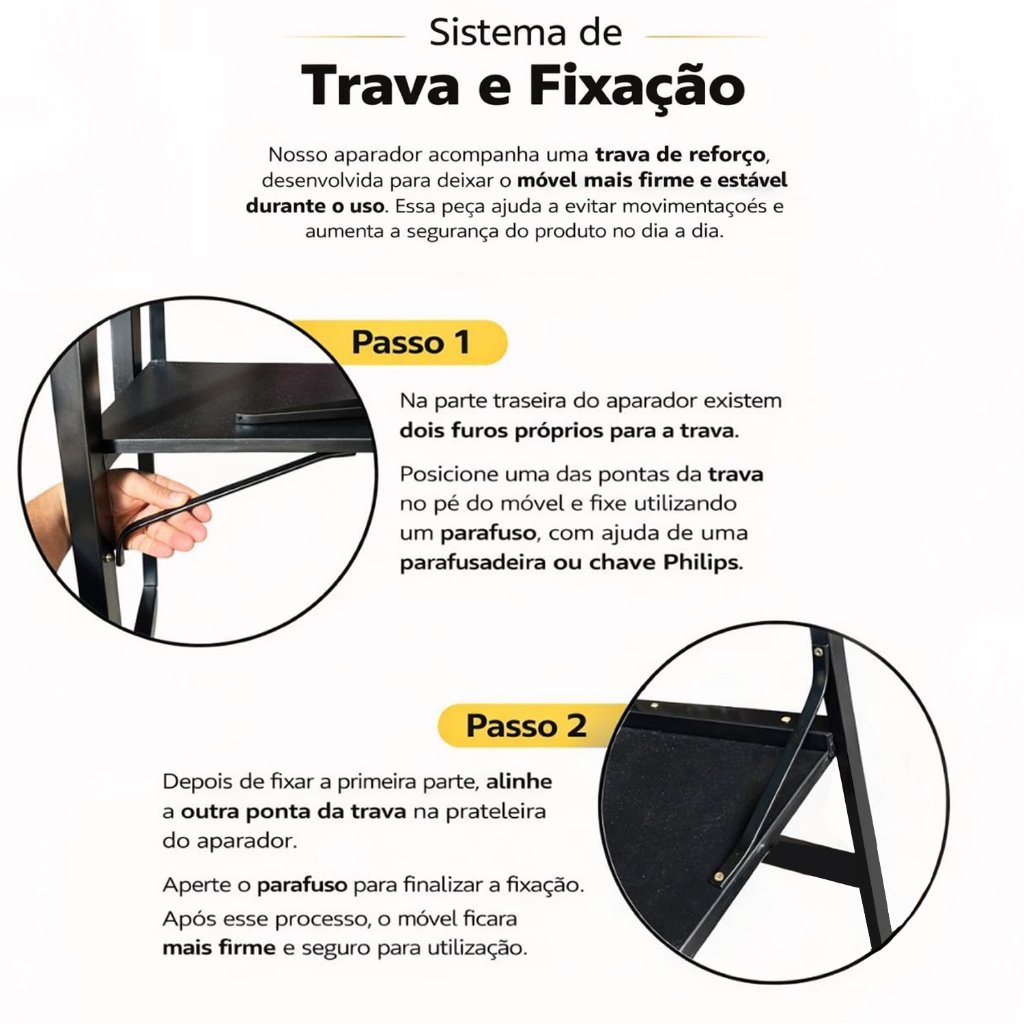 Sistema de
Trava e Fixação

Nosso aparador acompanha uma trava de reforço, desenvolvida para deixar o móvel mais firme e estável durante o uso. Essa peça ajuda a evitar movimentaçoés e aumenta a segurança do produto no dia a dia.

Passo 1

Na parte traseira do aparador existem dois furos próprios para a trava.

Posicione uma das pontas da trava no pé do móvel e fixe utilizando um parafuso, com ajuda de uma parafusadeira ou chave Philips.

Passo 2

Depois de fixar a primeira parte, alinhe a outra ponta da trava na prateleira do aparador.

Aperte o parafuso para finalizar a fixação.
Após esse processo, o móvel ficara mais firme e seguro para utilização.