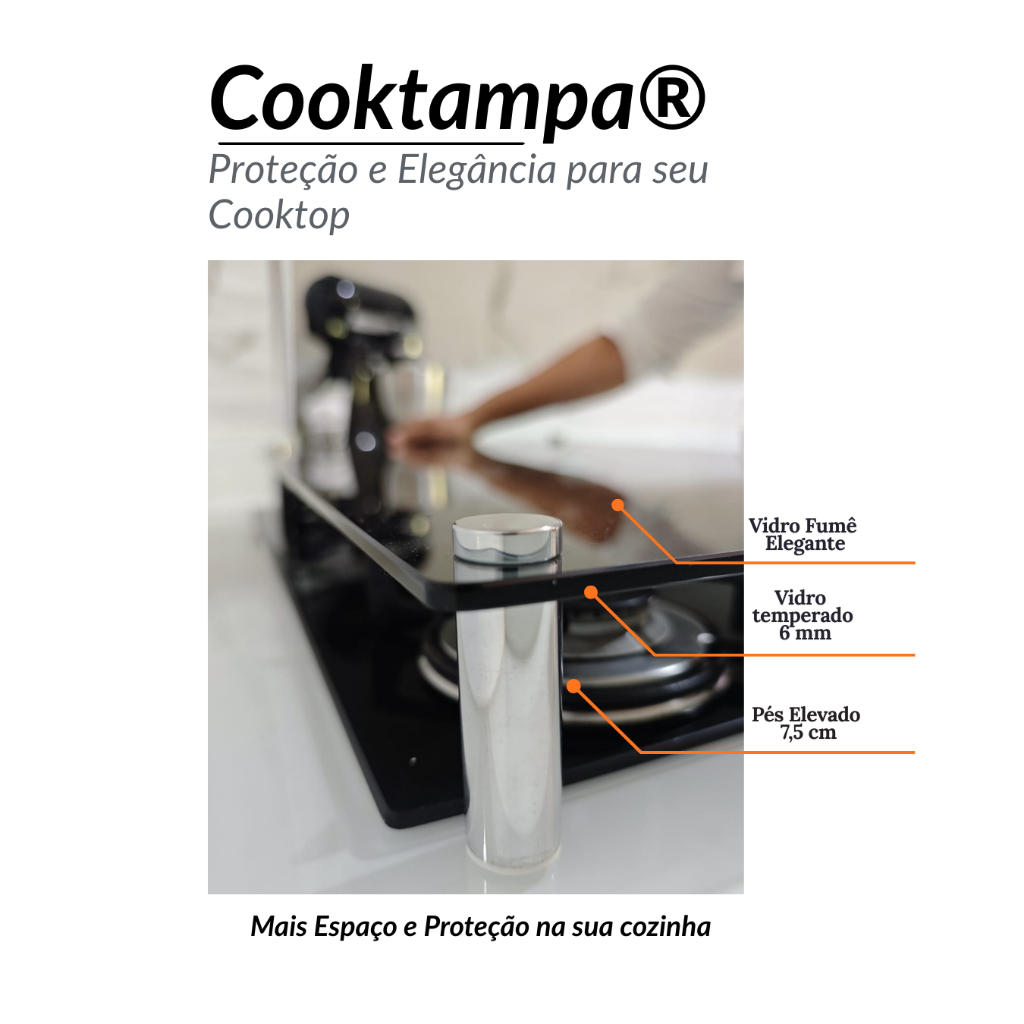 Cooktampa®
Proteção e Elegância para seu Cooktop

Vidro Fumê Elegante

Vidro temperado 6 mm

Pés Elevado 7,5 cm

Mais Espaço e Proteção na sua cozinha