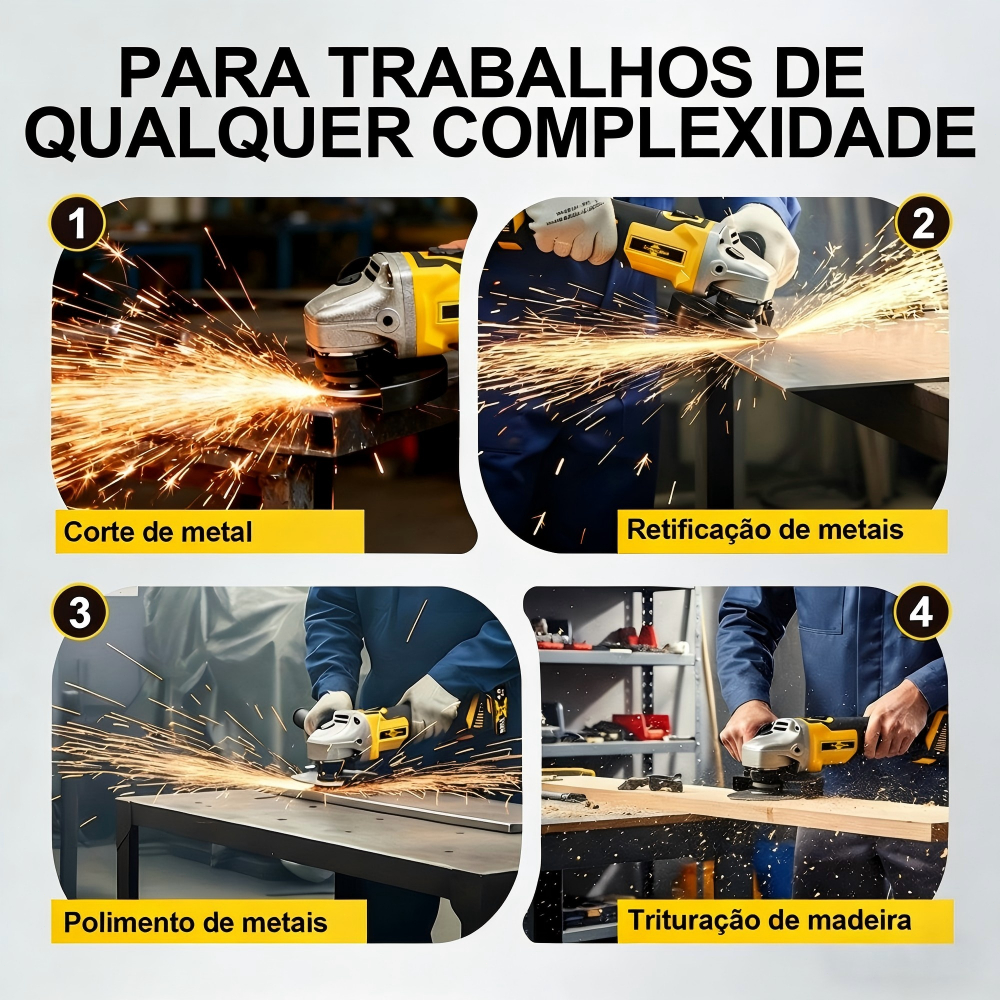 PARA TRABALHOS DE QUALQUER COMPLEXIDADE

1

Corte de metal

2

Retificação de metais

3

Polimento de metais

4

Trituração de madeira