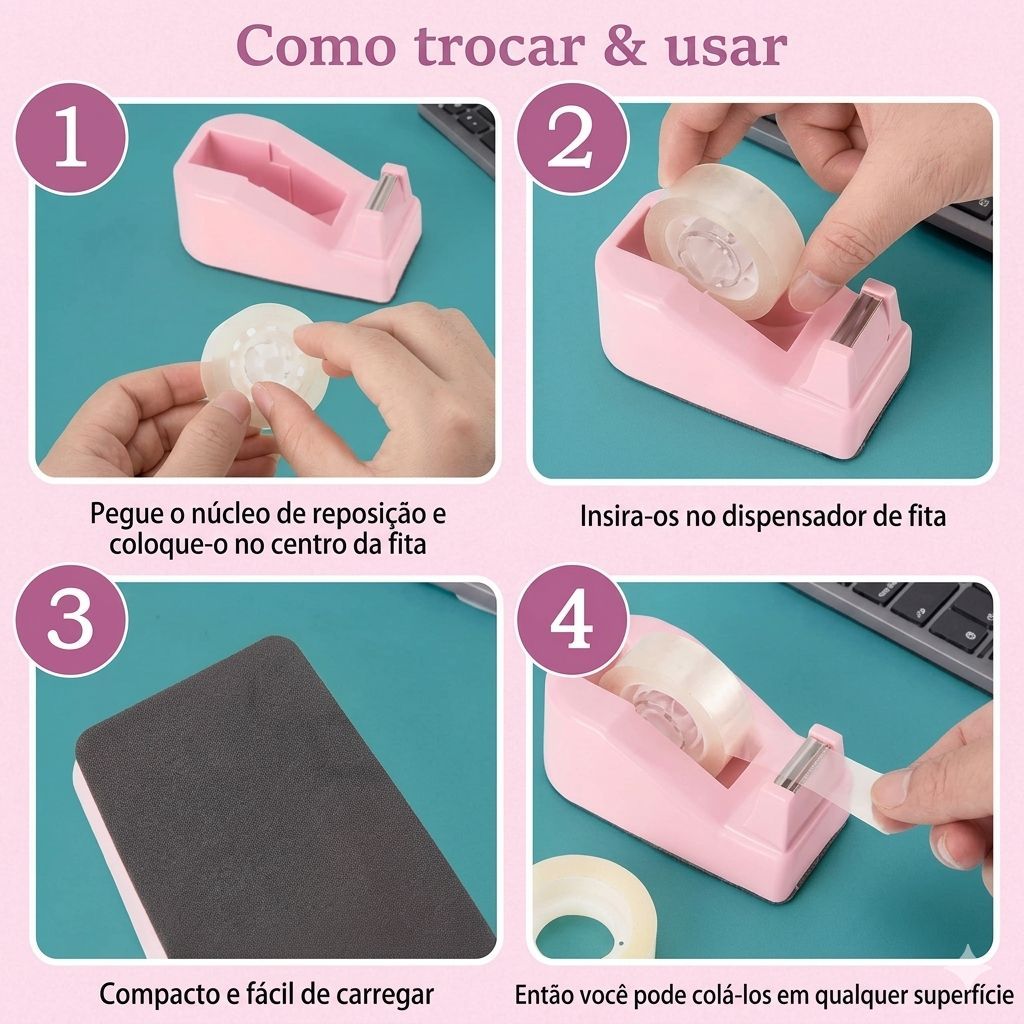 Como trocar & usar

1

Pegue o núcleo de reposição e coloque-o no centro da fita

2

Insira-os no dispensador de fita

3

Compacto e fácil de carregar

4

Então você pode colá-los em qualquer superfície