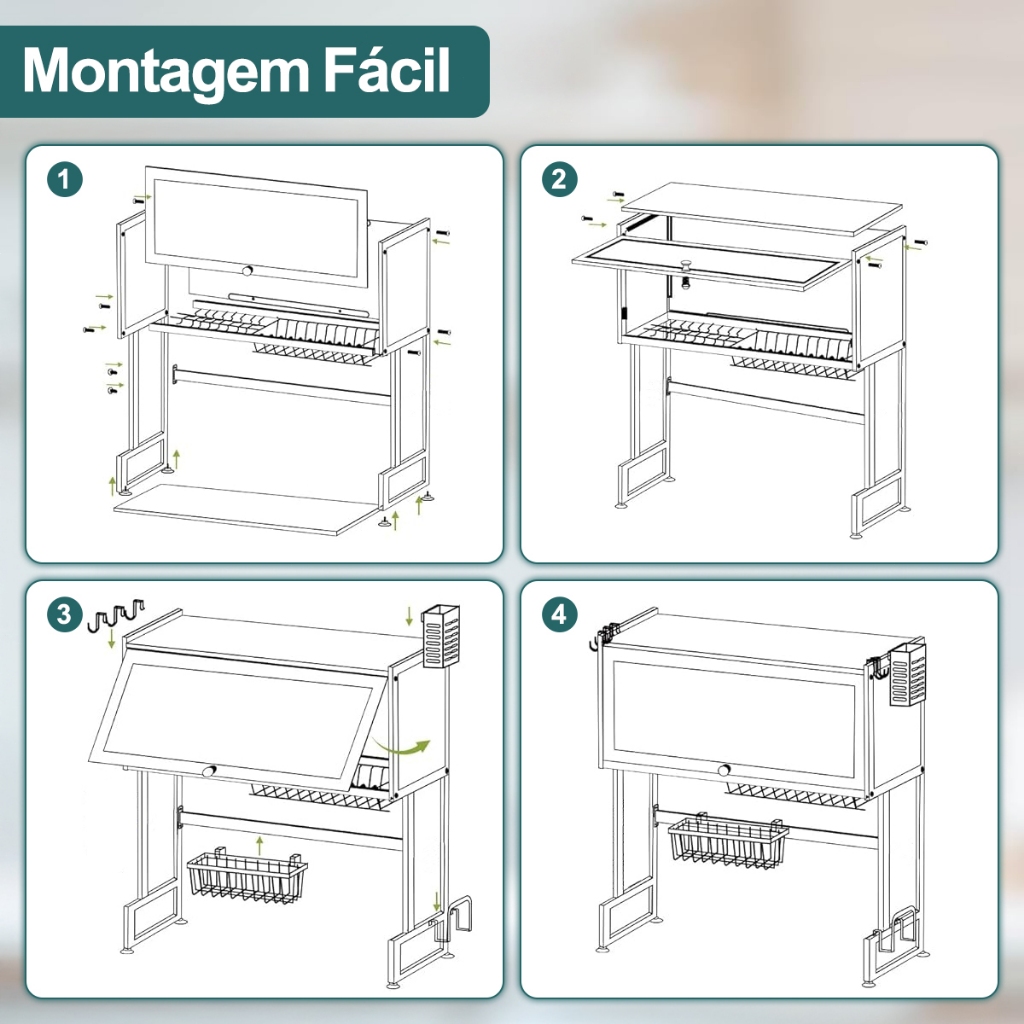 Montagem Fácil

1

2

3

4