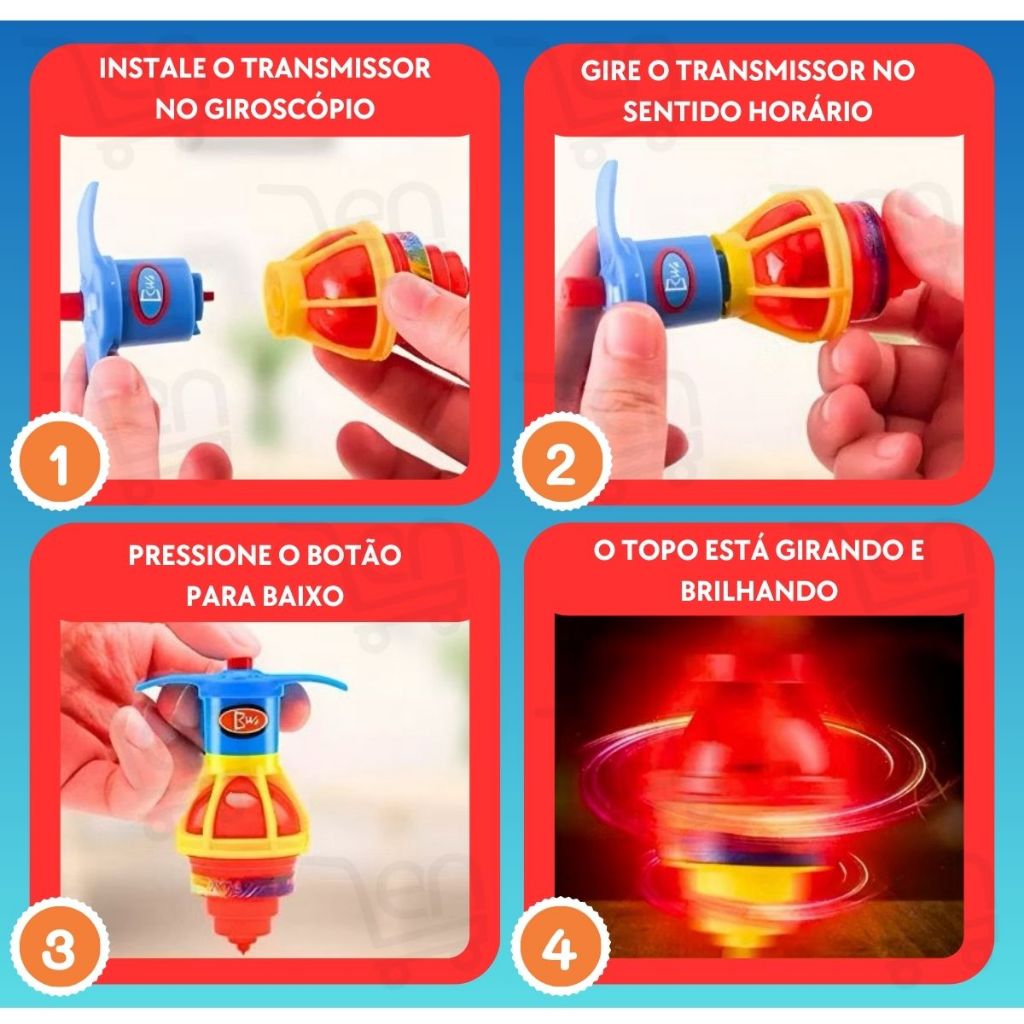 INSTALE O TRANSMISSOR NO GIROSCÓPIO

1

GIRE O TRANSMISSOR NO SENTIDO HORÁRIO

2

PRESSIONE O BOTÃO PARA BAIXO

3

O TOPO ESTÁ GIRANDO E BRILHANDO

4