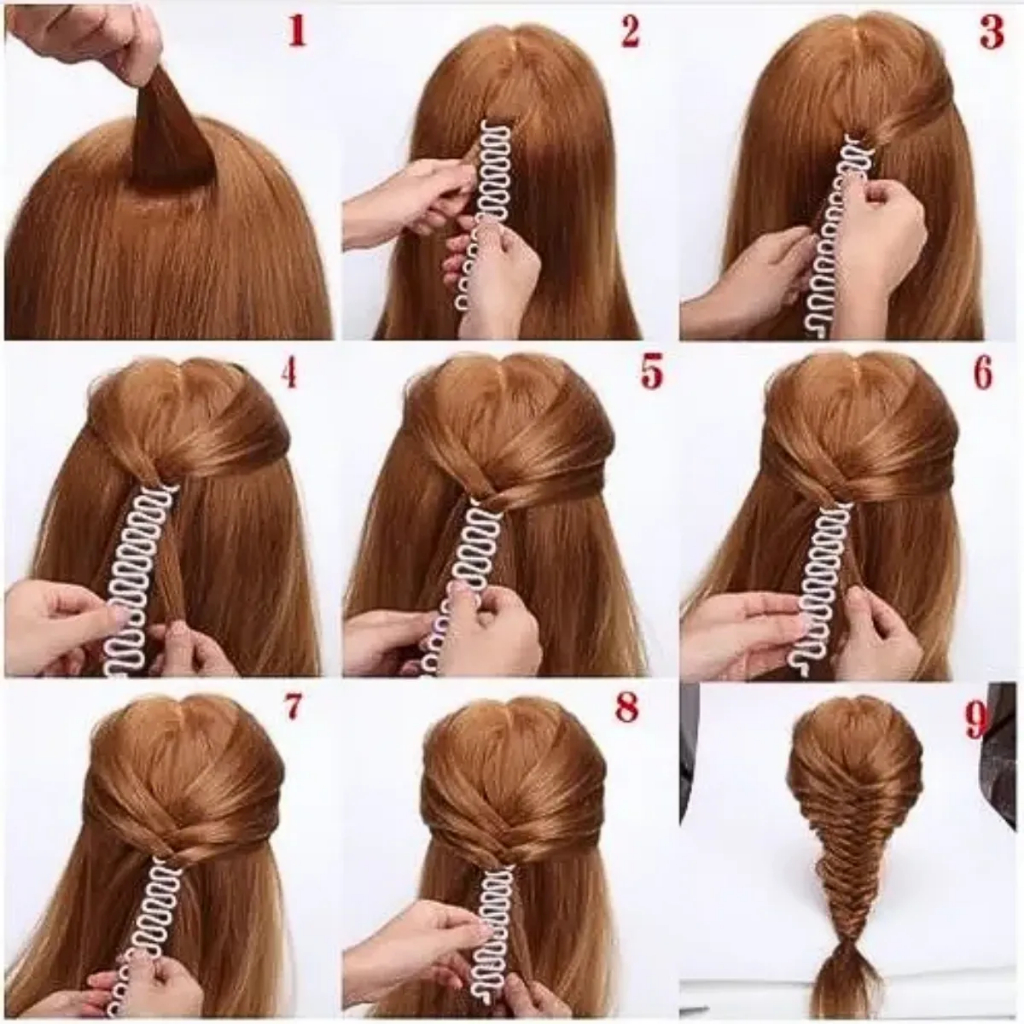 1

2

3

4

5

6

7

8

9