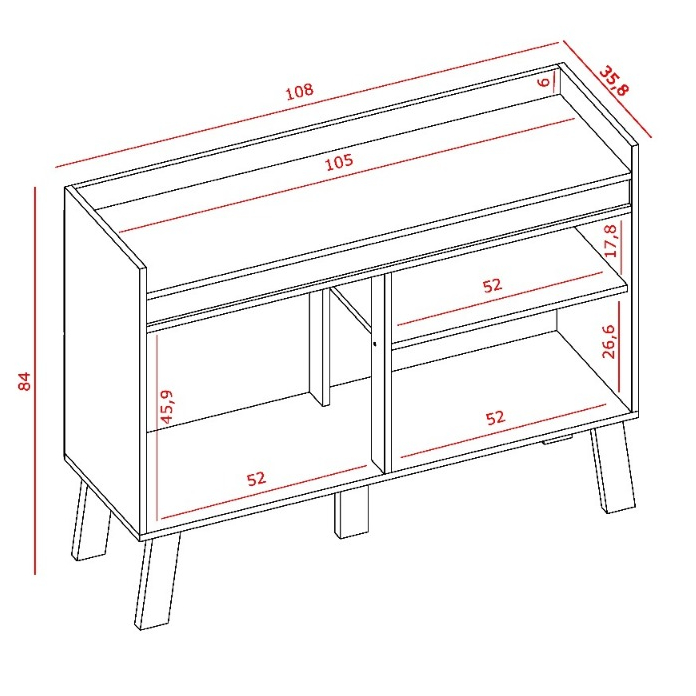 108
35,8
6
105
17,8
52
26,6
84
45,9
52
52