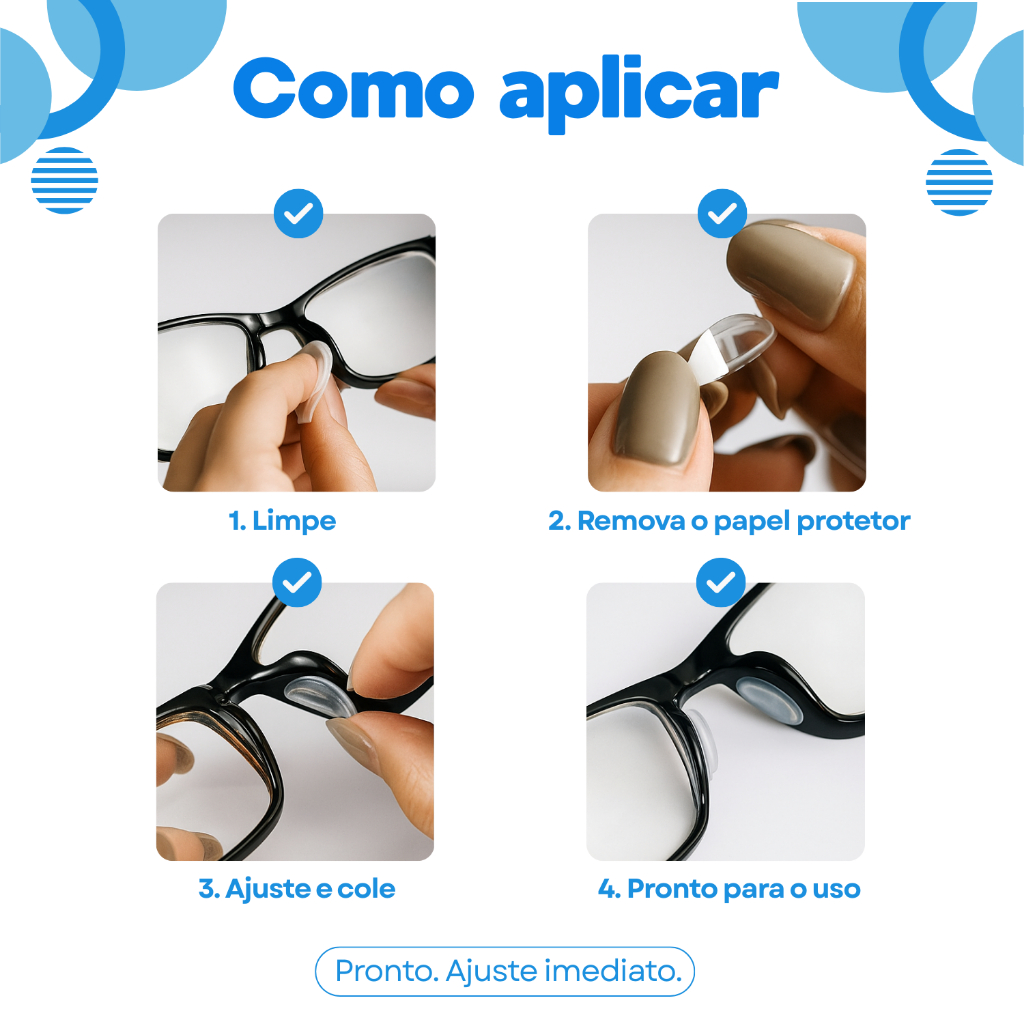 Como aplicar

1. Limpe

2. Remova o papel protetor

3. Ajuste e cole

4. Pronto para o uso

Pronto. Ajuste imediato.