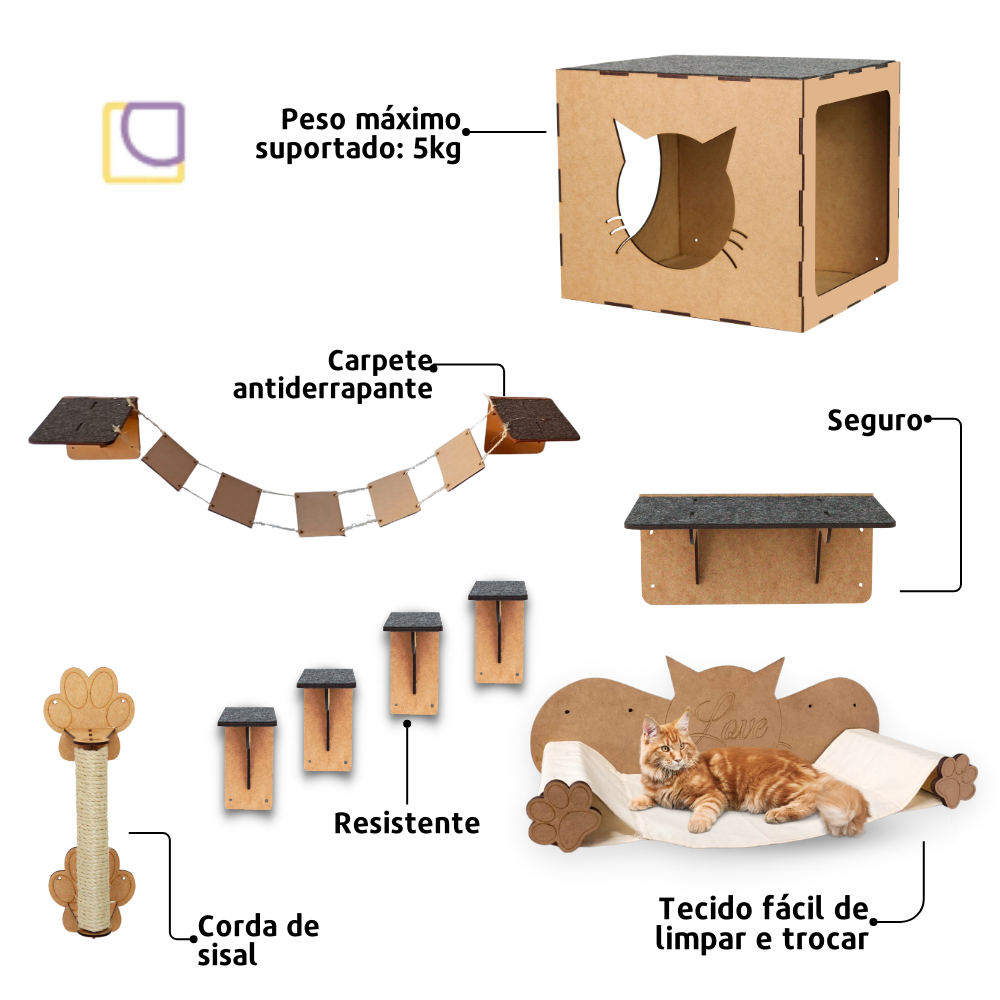 Peso máximo suportado: 5kg

Carpete antiderrapante

Seguro

Love

Resistente

Corda de sisal

Tecido fácil de limpar e trocar