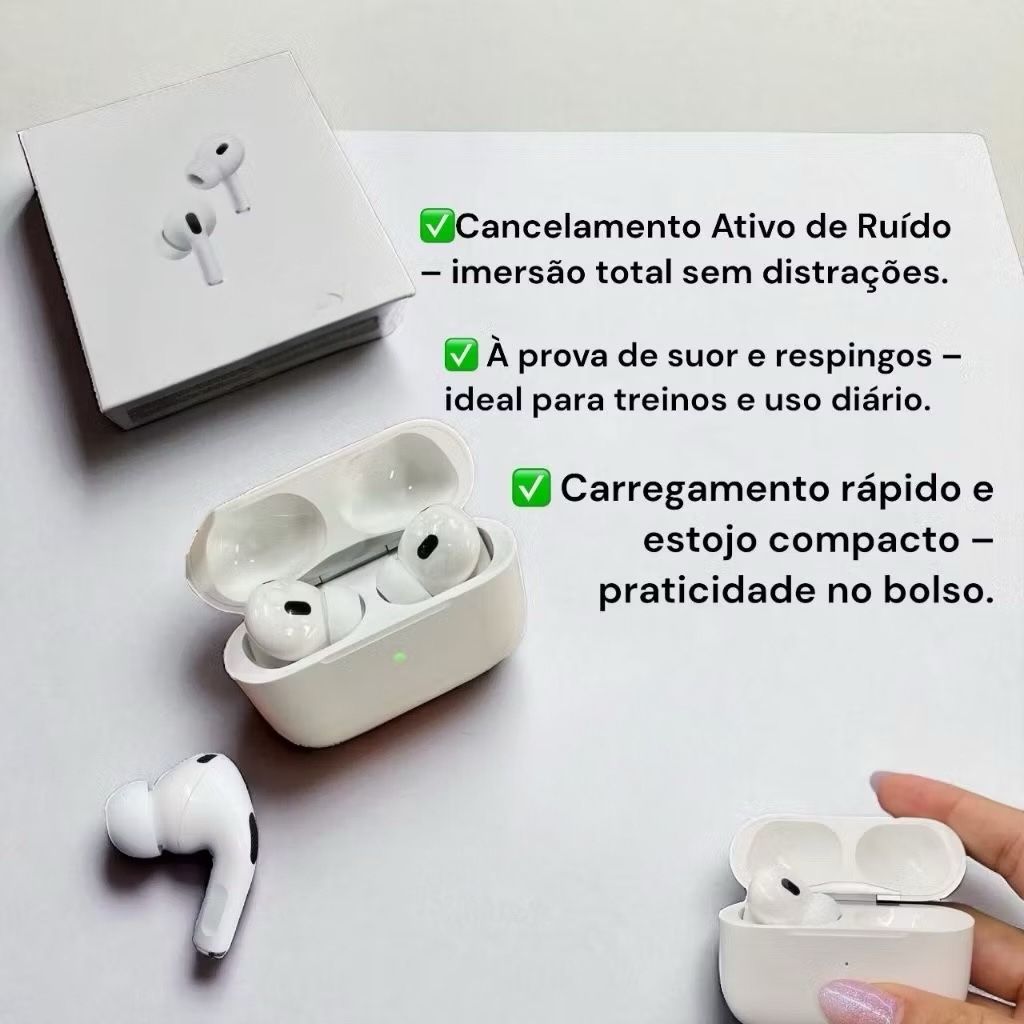 ✅Cancelamento Ativo de Ruído – imersão total sem distrações.

✅ À prova de suor e respingos – ideal para treinos e uso diário.

✅ Carregamento rápido e estojo compacto – praticidade no bolso.