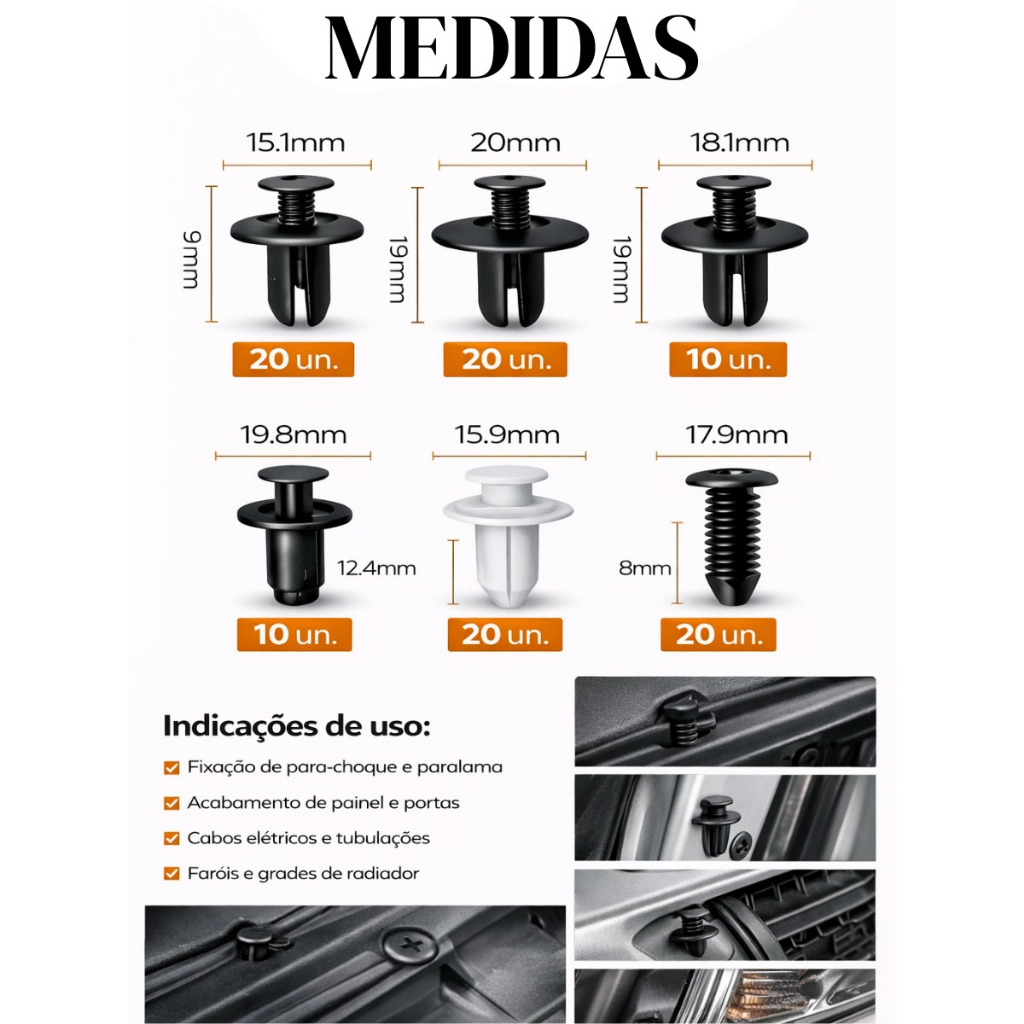 MEDIDAS

15.1mm
9mm
20 un.

20mm
19mm
20 un.

18.1mm
19mm
10 un.

19.8mm
12.4mm
10 un.

15.9mm
20 un.

17.9mm
8mm
20 un.

Indicações de uso:

Fixação de para-choque e paralama

Acabamento de painel e portas

Cabos elétricos e tubulações

Faróis e grades de radiador