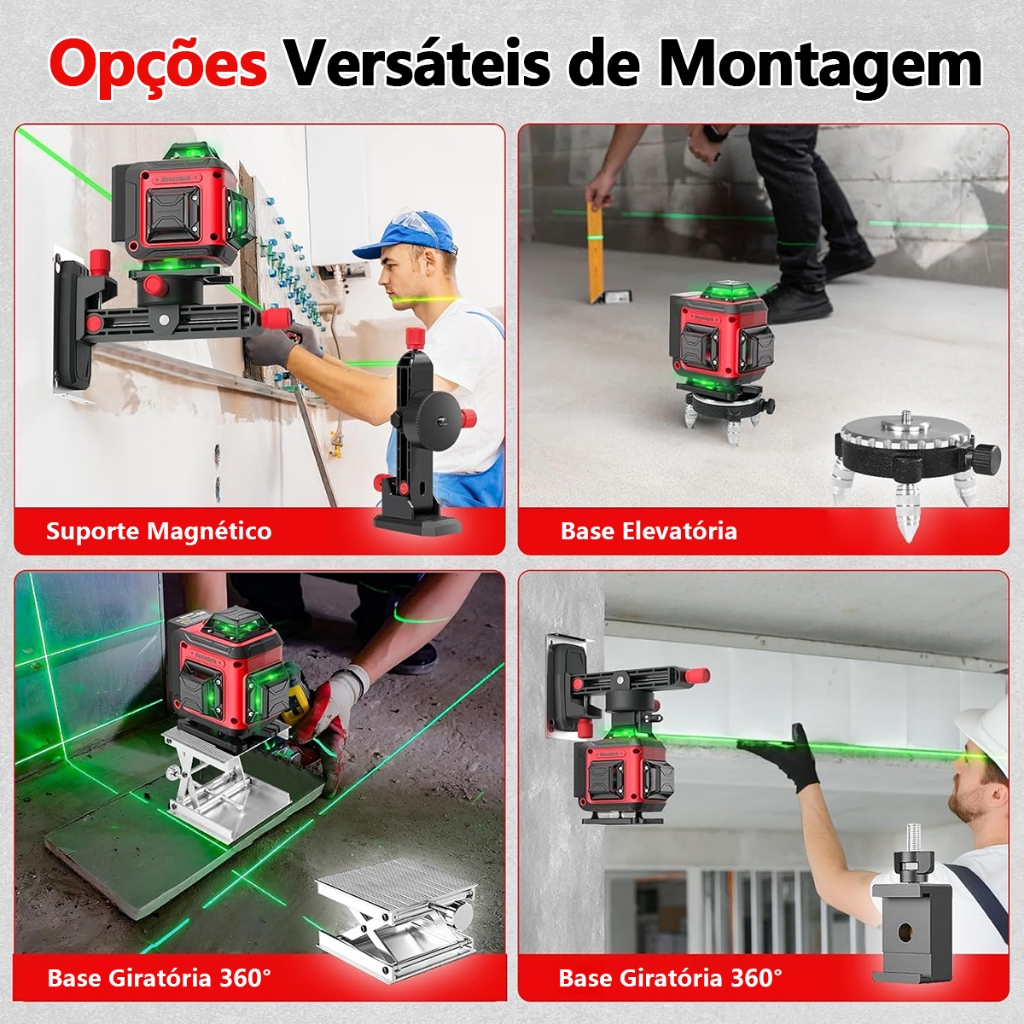 Opções Versáteis de Montagem

Suporte Magnético

Base Elevatória

Base Giratória 360°

Base Giratória 360°