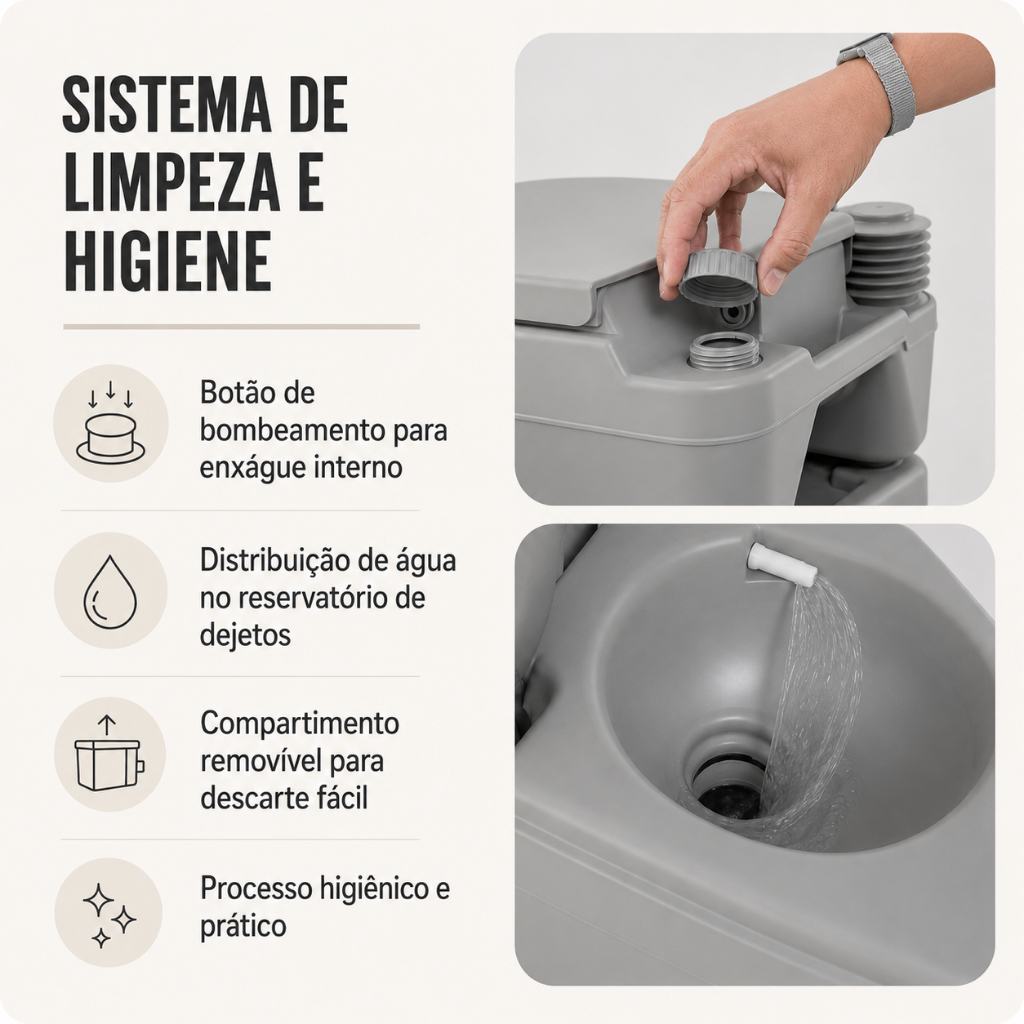 SISTEMA DE LIMPEZA E HIGIENE

Botão de bombeamento para enxágue interno

Distribuição de água no reservatório de dejetos

Compartimento removível para descarte fácil

Processo higiênico e prático