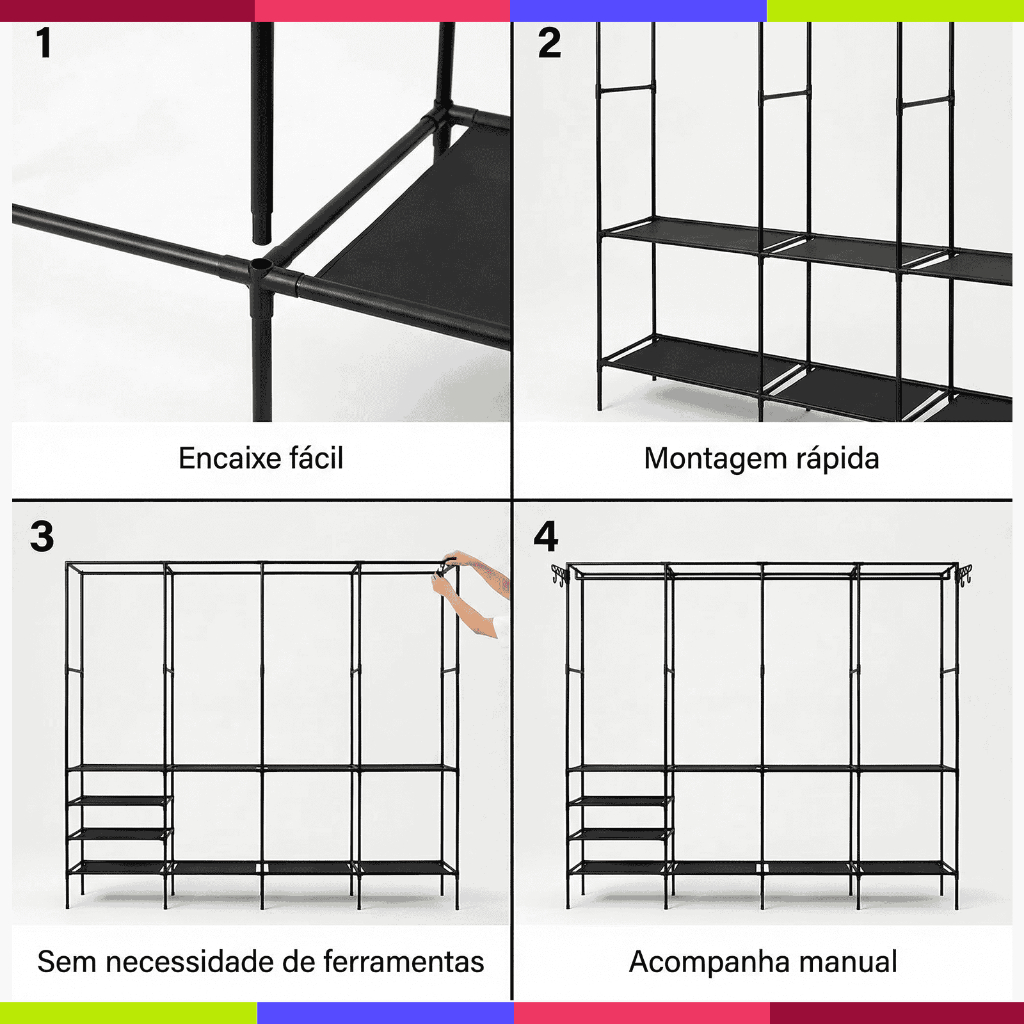 1

Encaixe fácil

2

Montagem rápida

3

Sem necessidade de ferramentas

4

Acompanha manual