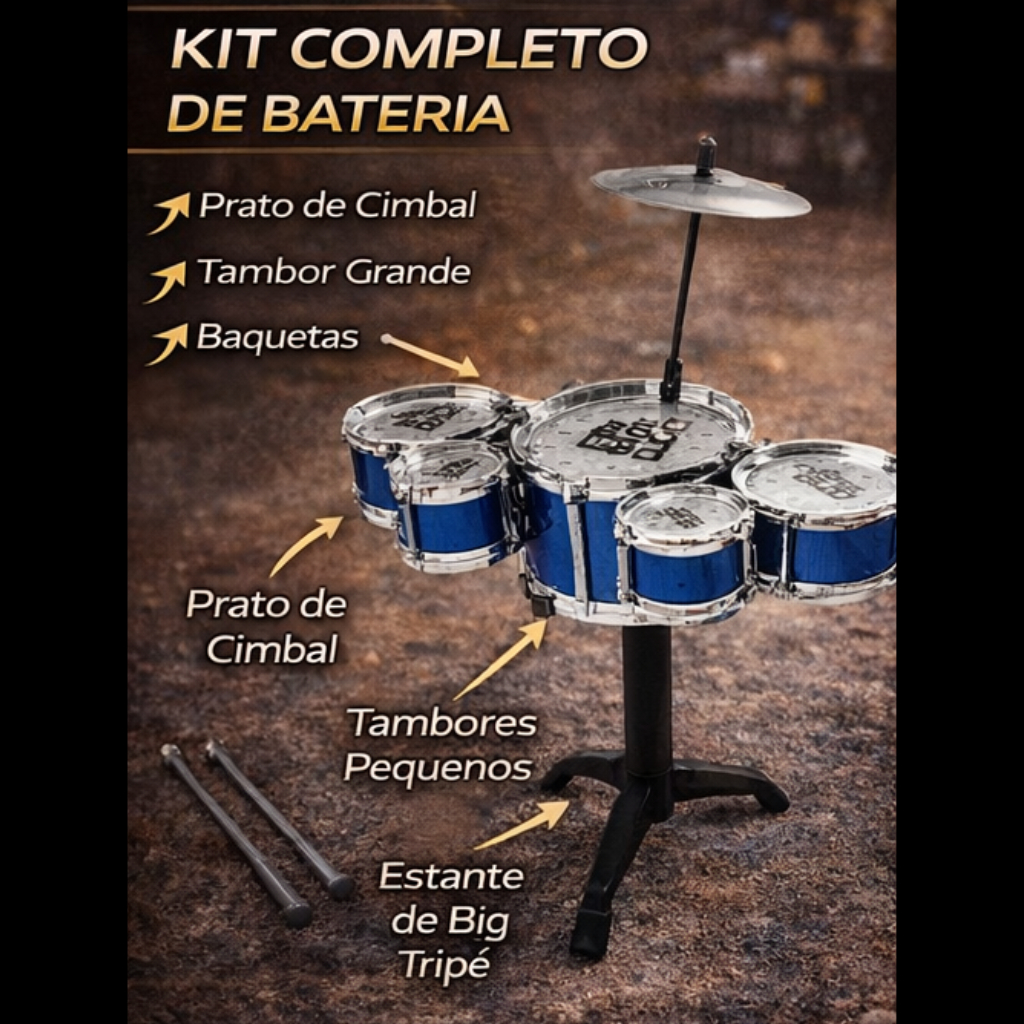 KIT COMPLETO DE BATERIA

Prato de Cimbal

Tambor Grande

Baquetas

Prato de Cimbal

Tambores Pequenos

Estante de Big Tripé