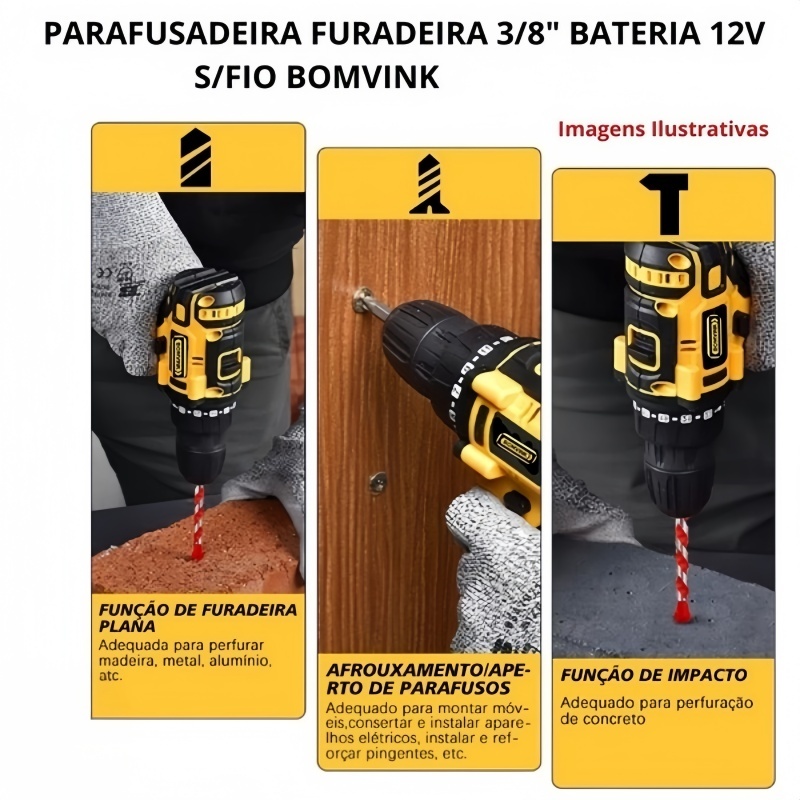 PARAFUSADEIRA FURADEIRA 3/8" BATERIA 12V S/FIO BOMVINK

Imagens Ilustrativas

FUNÇÃO DE FURADEIRA PLANA
Adequada para perfurar madeira, metal, alumínio, atc.

AFROUXAMENTO/APERTO DE PARAFUSOS
Adequado para montar móveis,consertar e instalar aparelhos elétricos, instalar e reforçar pingentes, etc.

FUNÇÃO DE IMPACTO
Adequado para perfuração de concreto