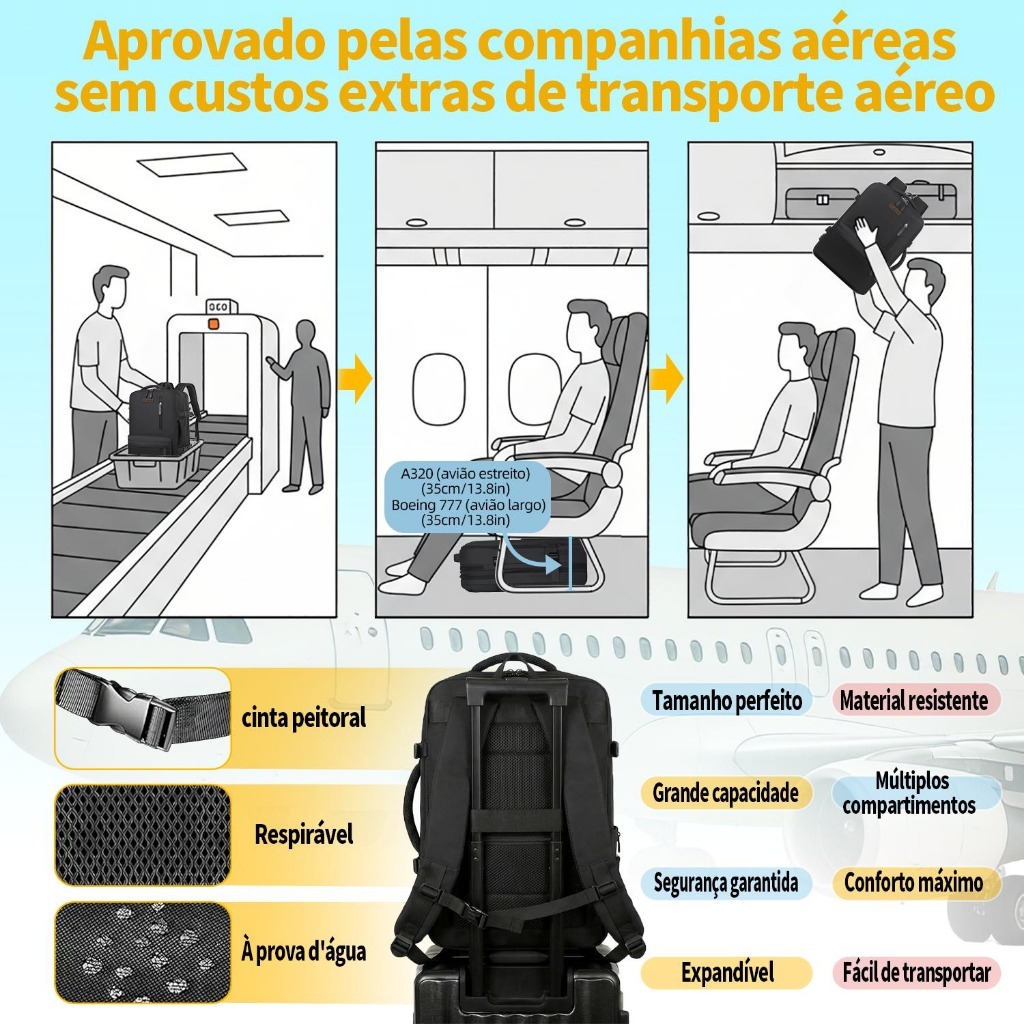 Aprovado pelas companhias aéreas sem custos extras de transporte aéreo

A320 (avião estreito) (35cm/13.8in) Boeing 777 (avião largo) (35cm/13.8in)

cinta peitoral

Respirável

À prova d'água

Tamanho perfeito

Material resistente

Grande capacidade

Múltiplos compartimentos

Segurança garantida

Conforto máximo

Expandível

Fácil de transportar