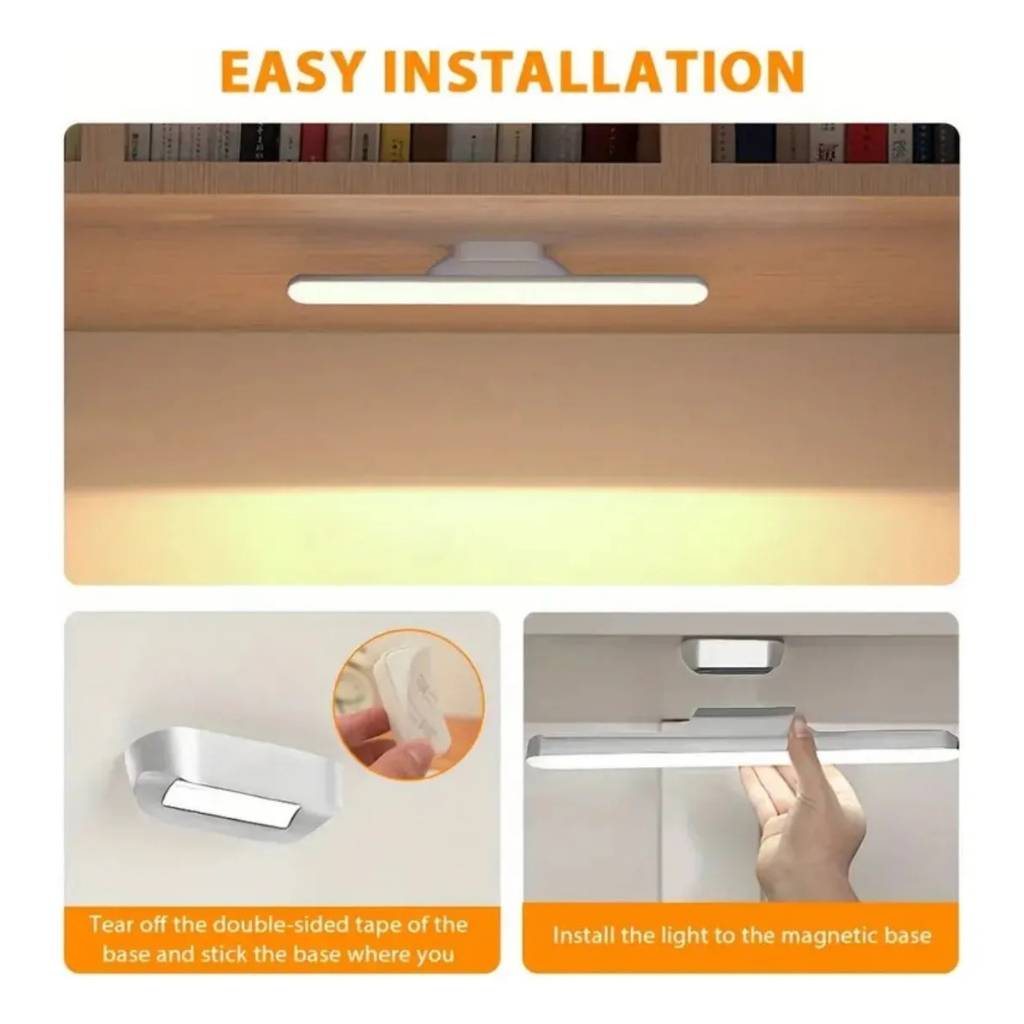 EASY INSTALLATION

Tear off the double-sided tape of the base and stick the base where you

Install the light to the magnetic base