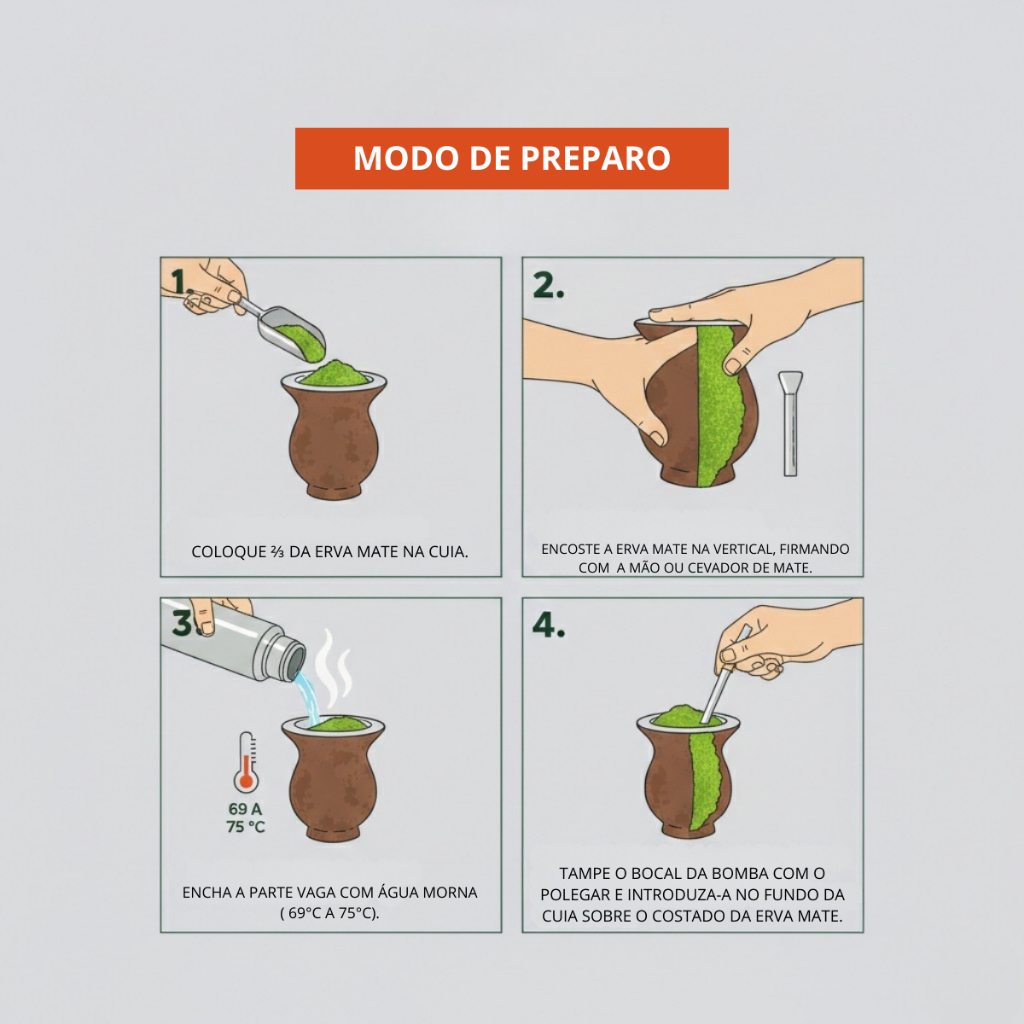 MODO DE PREPARO

1.

COLOQUE ⅔ DA ERVA MATE NA CUIA.

2.

ENCOSTE A ERVA MATE NA VERTICAL, FIRMANDO COM A MÃO OU CEVADOR DE MATE.

3.

69 A 75 °C

ENCHA A PARTE VAGA COM ÁGUA MORNA ( 69°C A 75°C).

4.

TAMPE O BOCAL DA BOMBA COM O POLEGAR E INTRODUZA-A NO FUNDO DA CUIA SOBRE O COSTADO DA ERVA MATE.