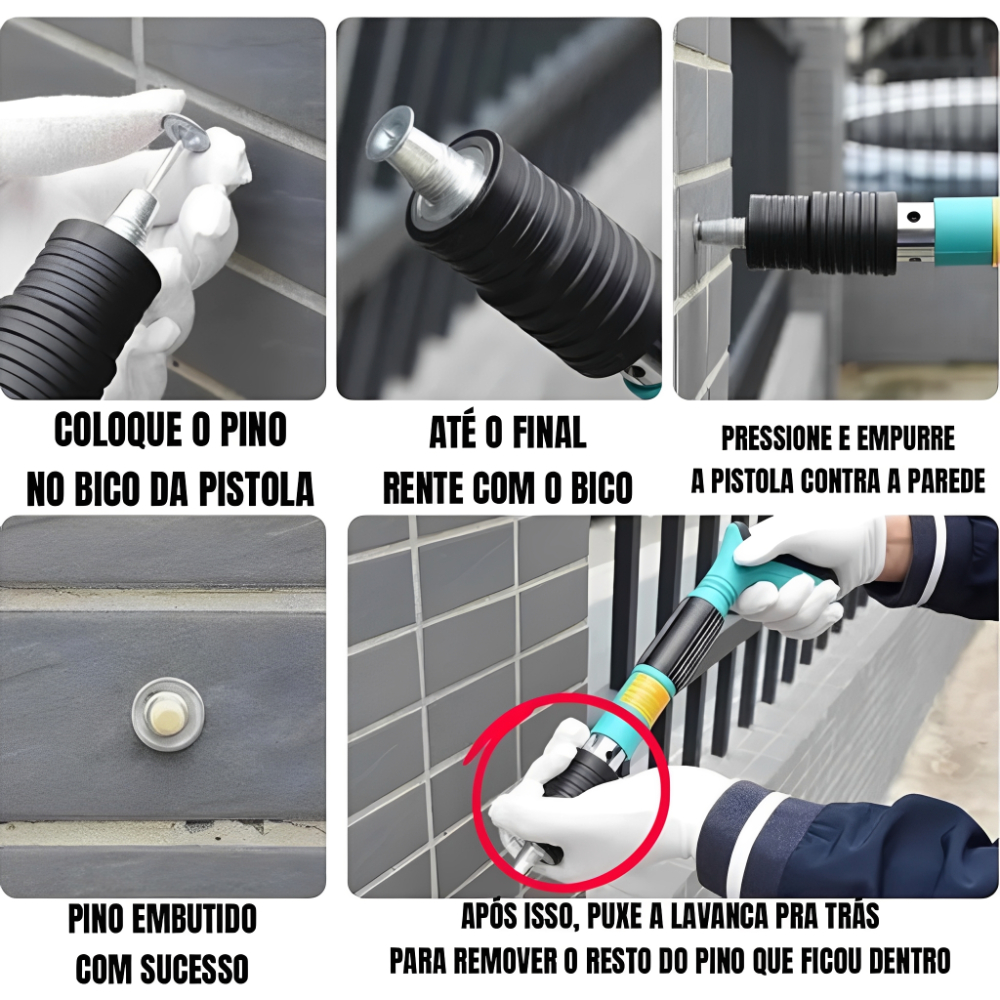 COLOQUE O PINO
NO BICO DA PISTOLA

ATÉ O FINAL
RENTE COM O BICO

PRESSIONE E EMPURRE
A PISTOLA CONTRA A PAREDE

PINO EMBUTIDO
COM SUCESSO

APÓS ISSO, PUXE A LAVANCA PRA TRÁS
PARA REMOVER O RESTO DO PINO QUE FICOU DENTRO