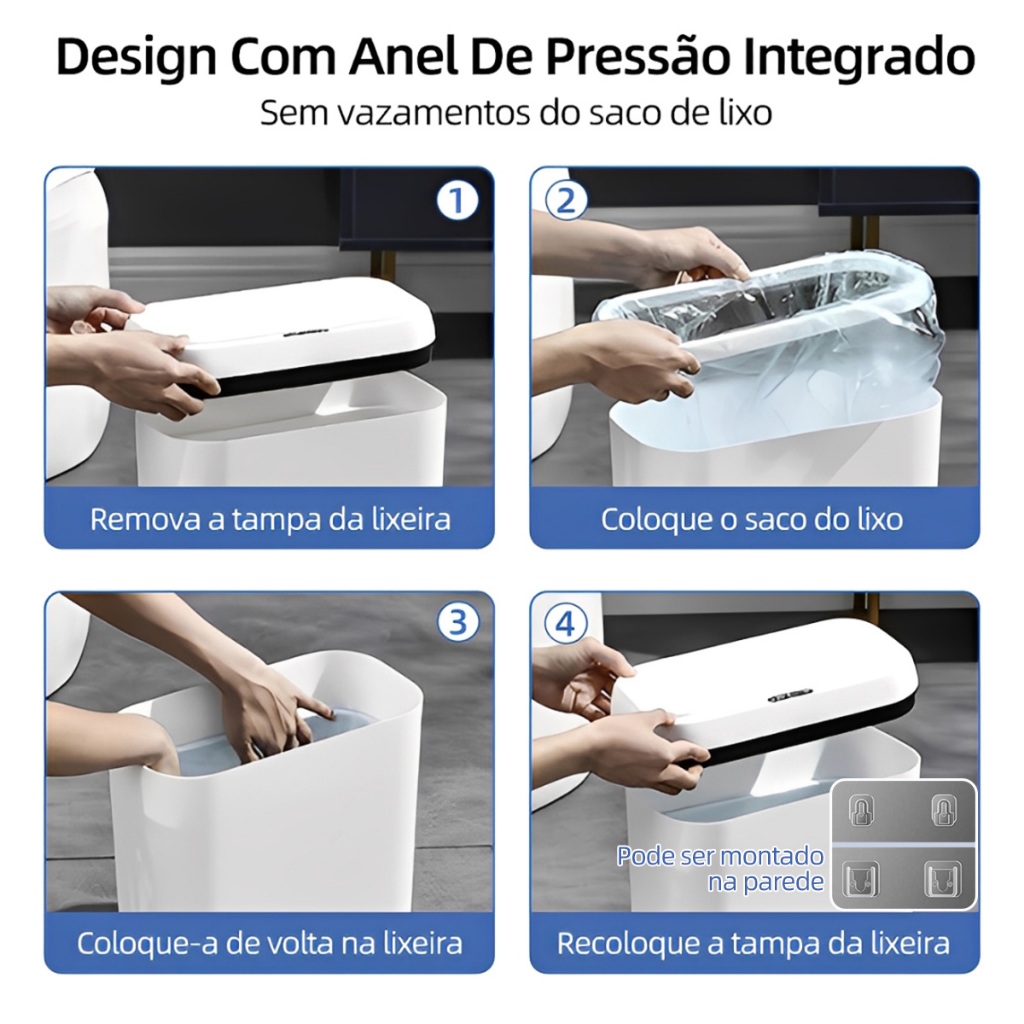 Design Com Anel De Pressão Integrado

Sem vazamentos do saco de lixo

1

Remova a tampa da lixeira

2

Coloque o saco do lixo

3

Coloque-a de volta na lixeira

4

Pode ser montado na parede

Recoloque a tampa da lixeira