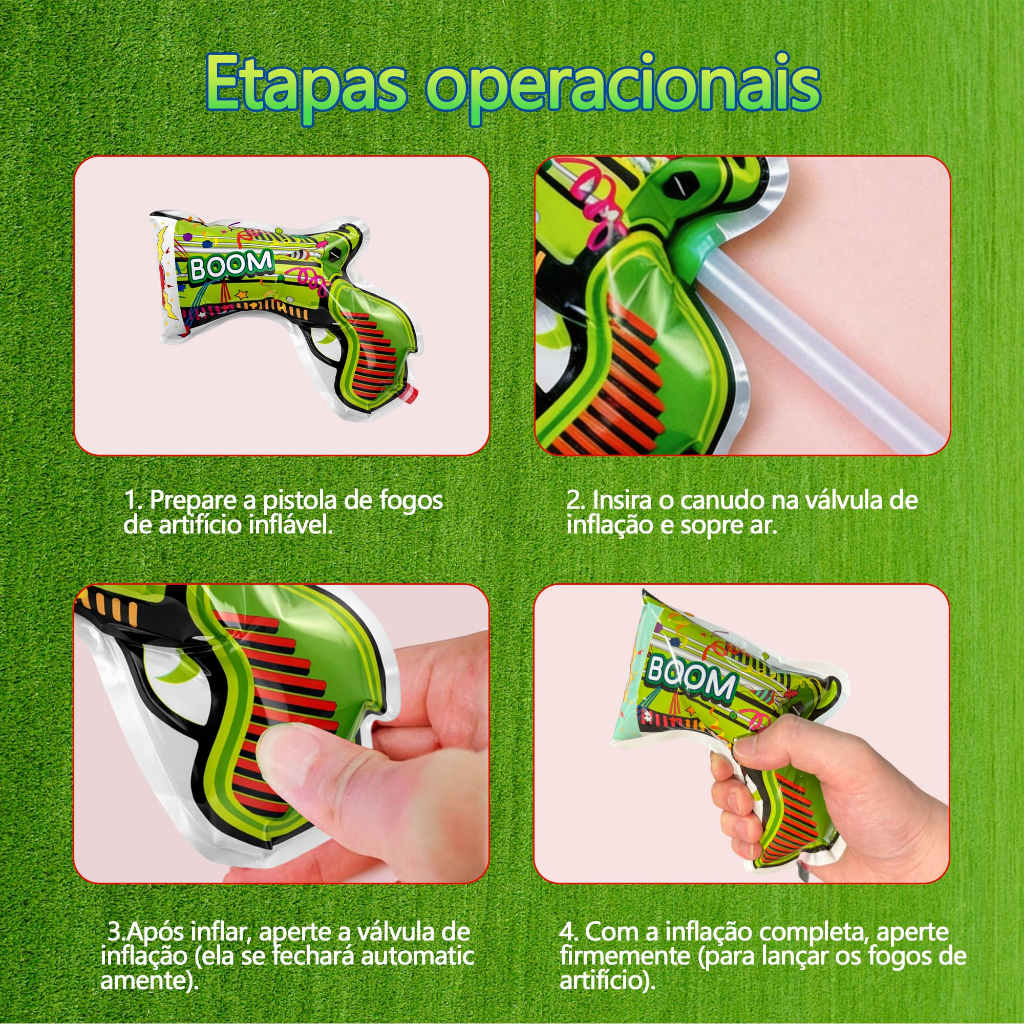 Etapas operacionais

BOOM

1. Prepare a pistola de fogos de artifício inflável.

2. Insira o canudo na válvula de inflação e sopre ar.

3.Após inflar, aperte a válvula de inflação (ela se fechará automatic amente).

BOOM

4. Com a inflação completa, aperte firmemente (para lançar os fogos de artifício).