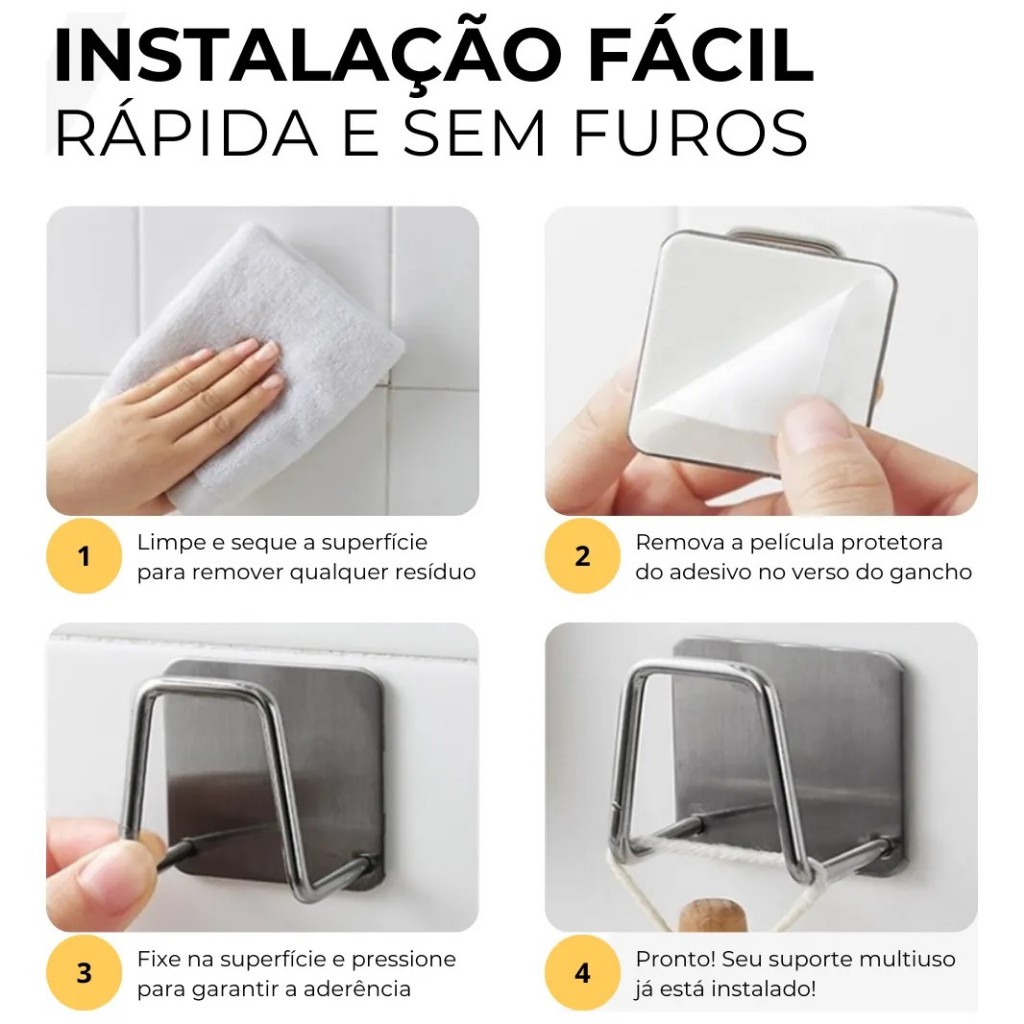 INSTALAÇÃO FÁCIL
RÁPIDA E SEM FUROS

1
Limpe e seque a superfície para remover qualquer resíduo

2
Remova a película protetora do adesivo no verso do gancho

3
Fixe na superfície e pressione para garantir a aderência

4
Pronto! Seu suporte multiuso já está instalado!