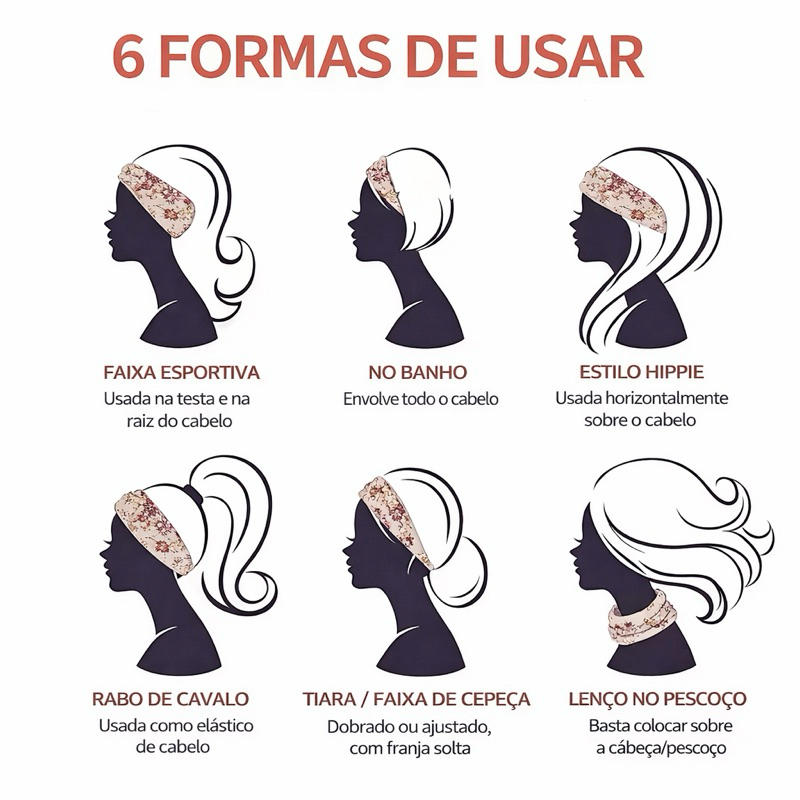 6 FORMAS DE USAR

FAIXA ESPORTIVA
Usada na testa e na raiz do cabelo

NO BANHO
Envolve todo o cabelo

ESTILO HIPPIE
Usada horizontalmente sobre o cabelo

RABO DE CAVALO
Usada como elástico de cabelo

TIARA / FAIXA DE CEPEÇA
Dobrado ou ajustado, com franja solta

LENÇO NO PESCOÇO
Basta colocar sobre a cábeça/pescoço