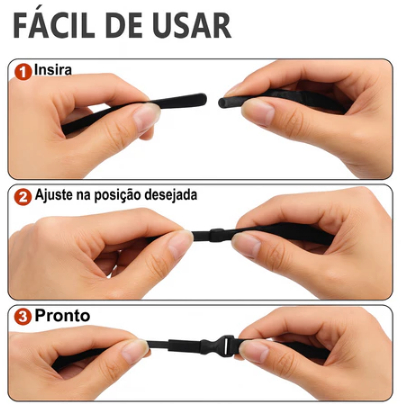 FÁCIL DE USAR

1 Insira

2 Ajuste na posição desejada

3 Pronto