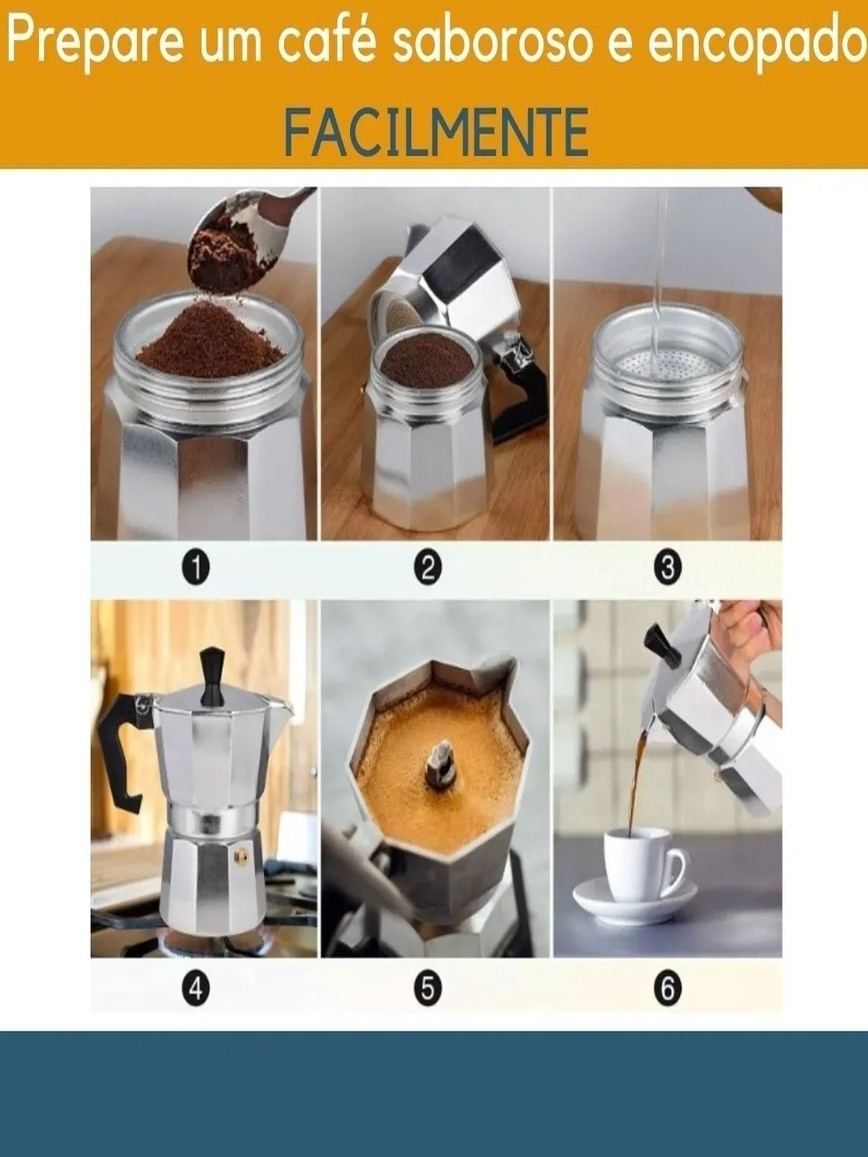 Prepare um café saboroso e encopado

FACILMENTE

1

2

3

4

5

6