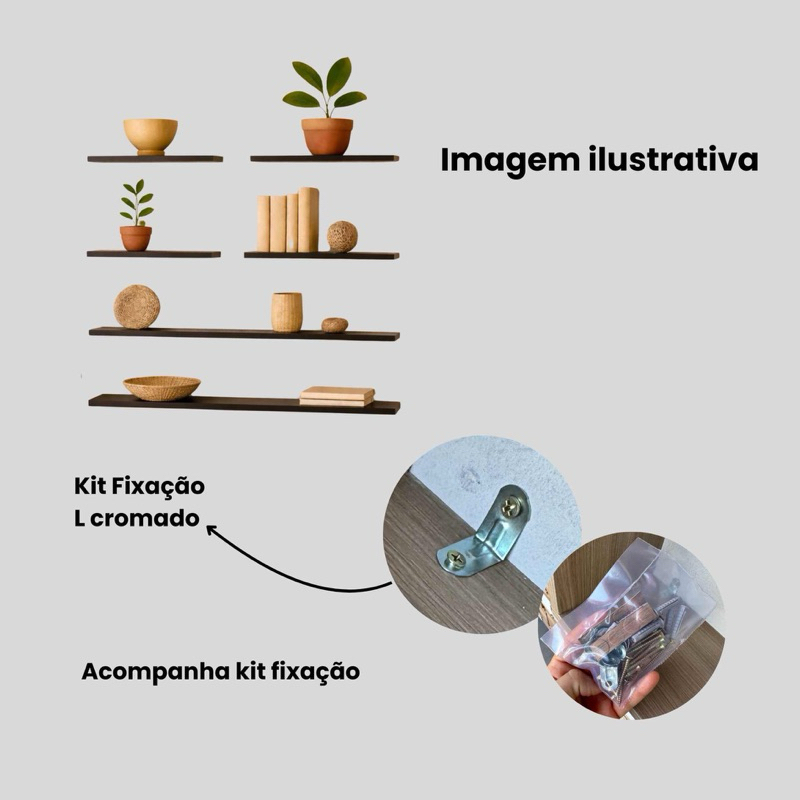 Imagem ilustrativa

Kit Fixação
L cromado

Acompanha kit fixação