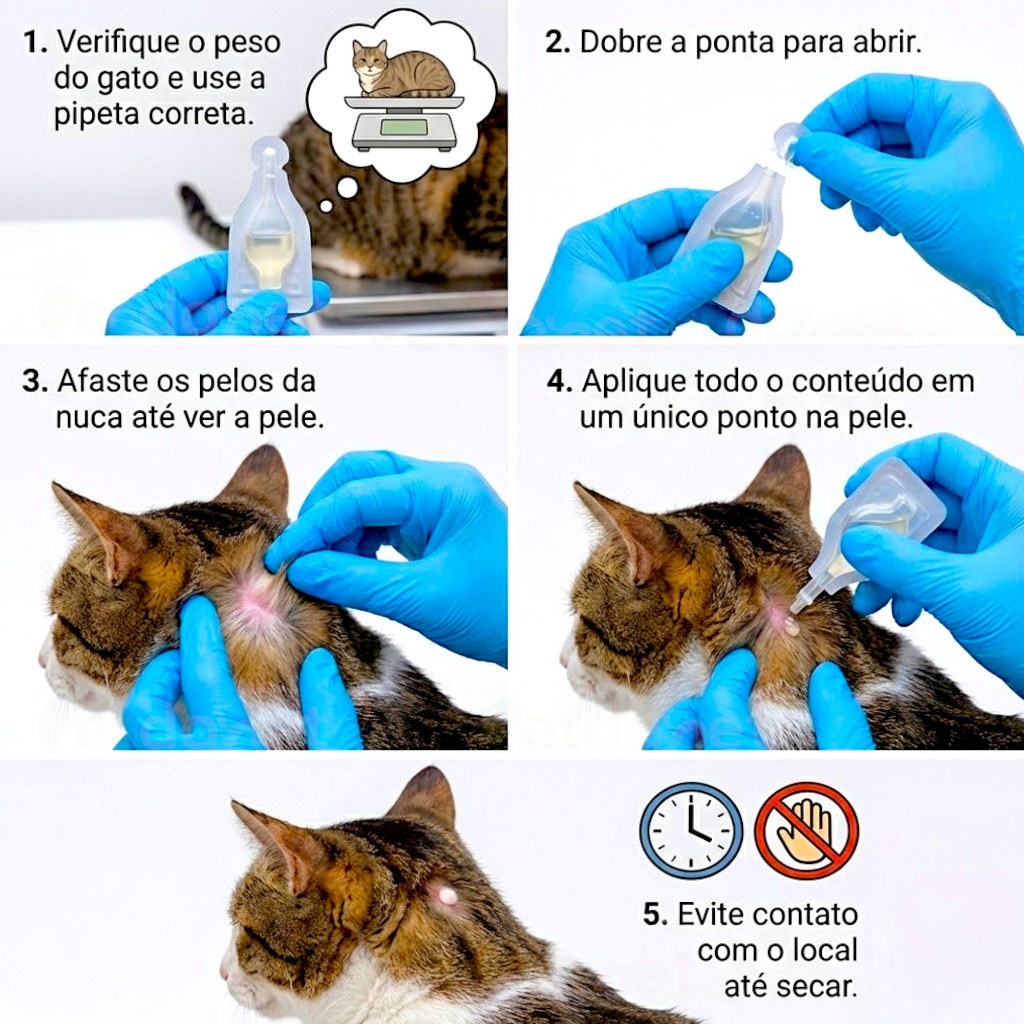 1. Verifique o peso do gato e use a pipeta correta.

2. Dobre a ponta para abrir.

3. Afaste os pelos da nuca até ver a pele.

4. Aplique todo o conteúdo em um único ponto na pele.

5. Evite contato com o local até secar.