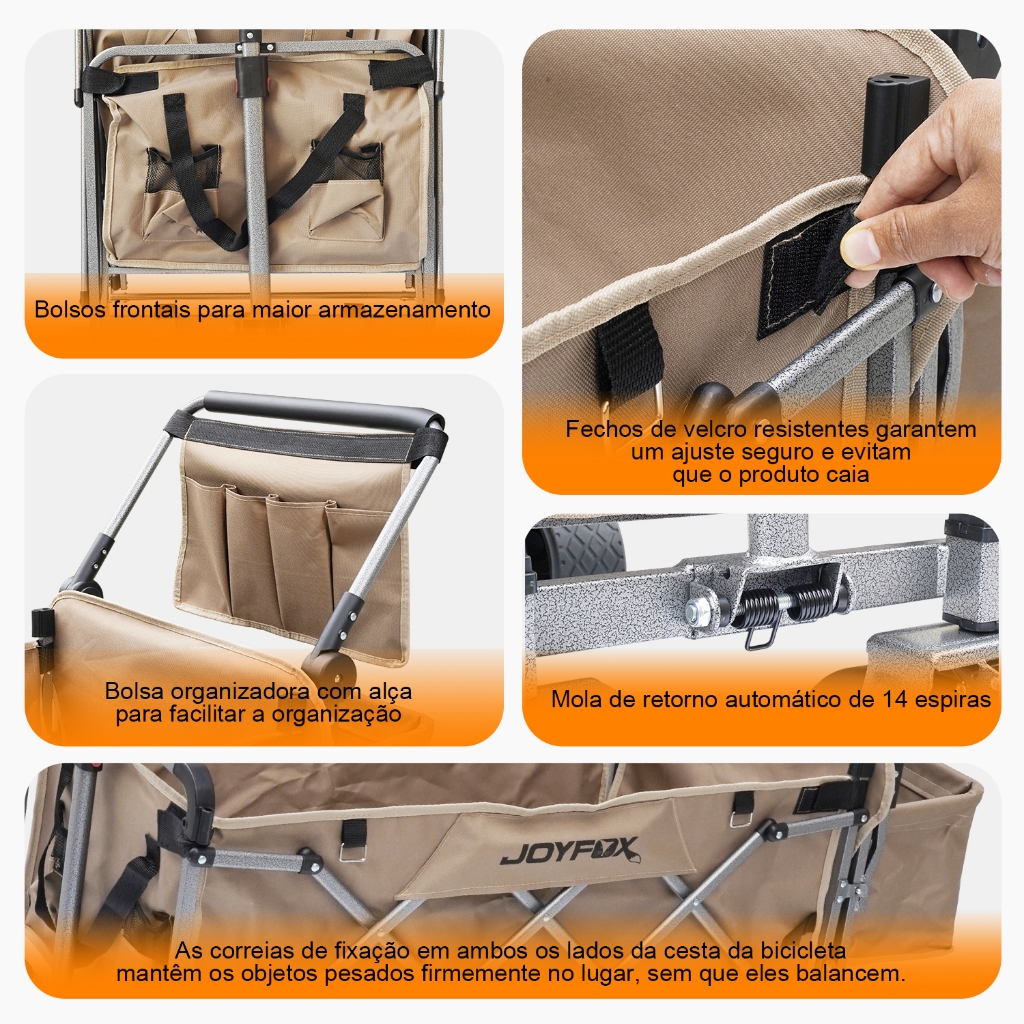 Bolsos frontais para maior armazenamento

Fechos de velcro resistentes garantem um ajuste seguro e evitam que o produto caia

Bolsa organizadora com alça para facilitar a organização

Mola de retorno automático de 14 espiras

JOYFOX

As correias de fixação em ambos os lados da cesta da bicicleta mantêm os objetos pesados firmemente no lugar, sem que eles balancem.