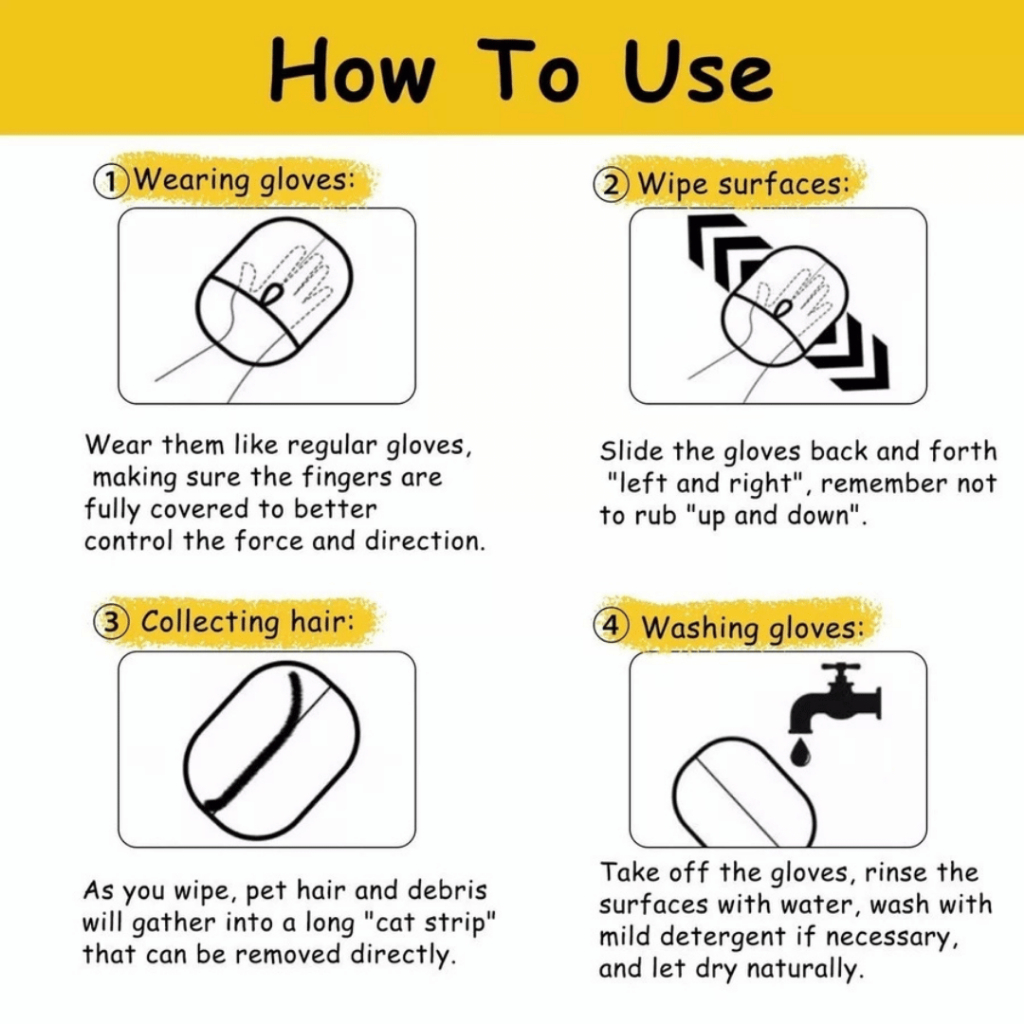 How To Use

① Wearing gloves:

Wear them like regular gloves, making sure the fingers are fully covered to better control the force and direction.

② Wipe surfaces:

Slide the gloves back and forth "left and right", remember not to rub "up and down".

③ Collecting hair:

As you wipe, pet hair and debris will gather into a long "cat strip" that can be removed directly.

④ Washing gloves:

Take off the gloves, rinse the surfaces with water, wash with mild detergent if necessary, and let dry naturally.