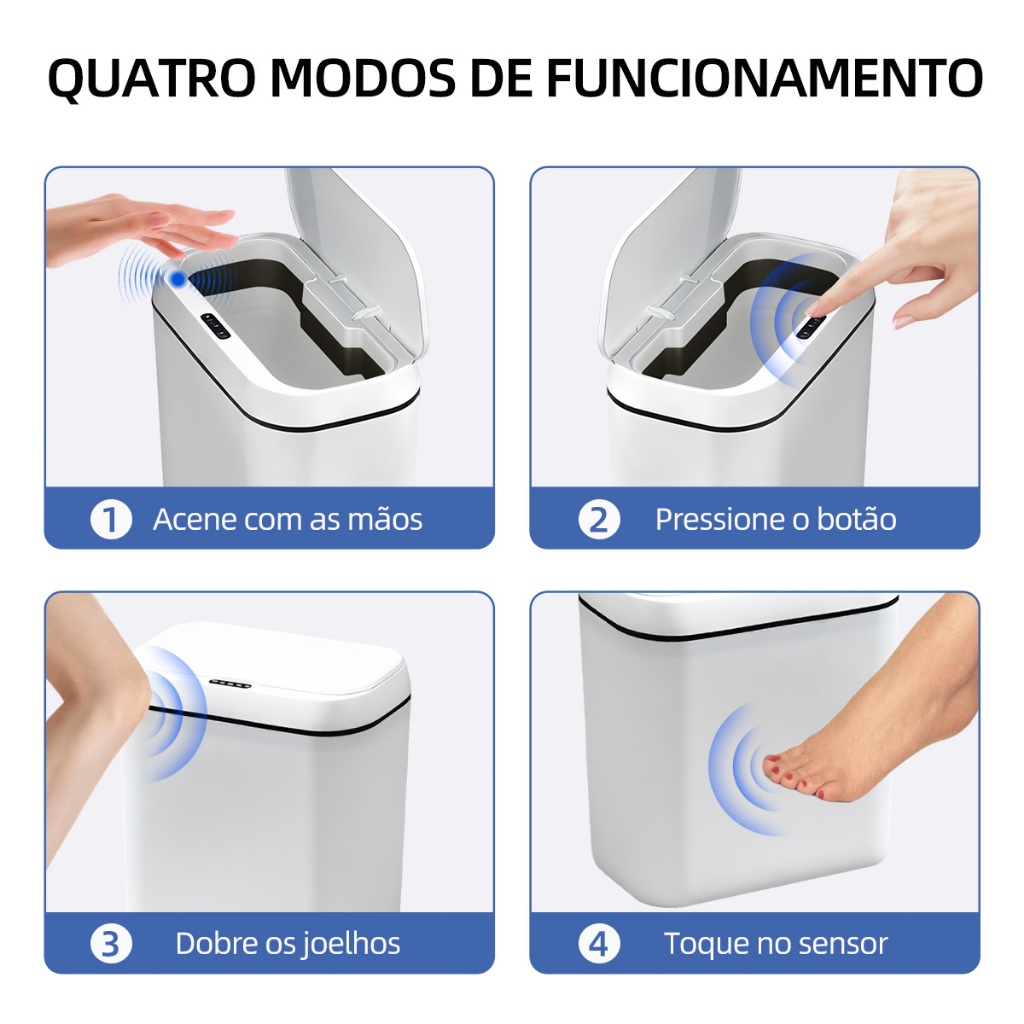 QUATRO MODOS DE FUNCIONAMENTO

1 Acene com as mãos

2 Pressione o botão

3 Dobre os joelhos

4 Toque no sensor