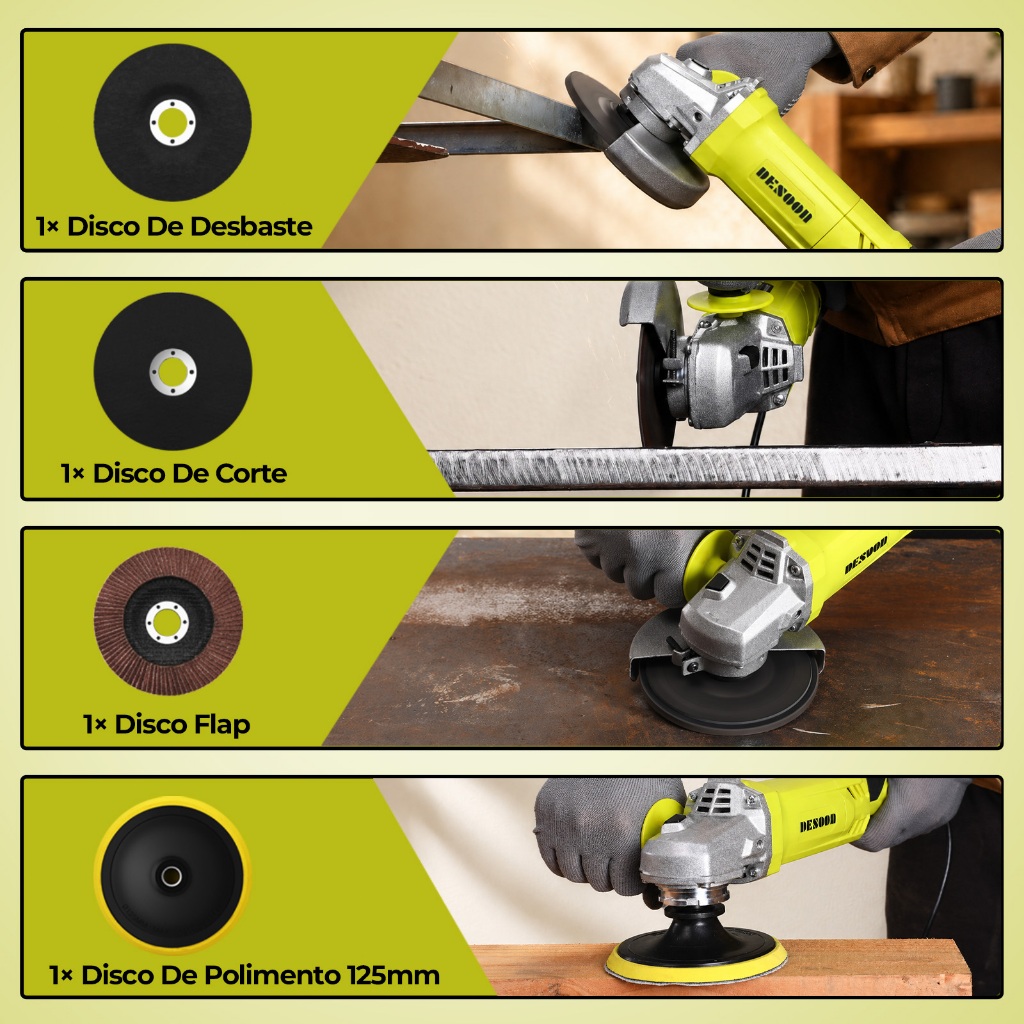 1× Disco De Desbaste

DESOOD

1× Disco De Corte

1× Disco Flap

DESOOD

1× Disco De Polimento 125mm

DESOOD