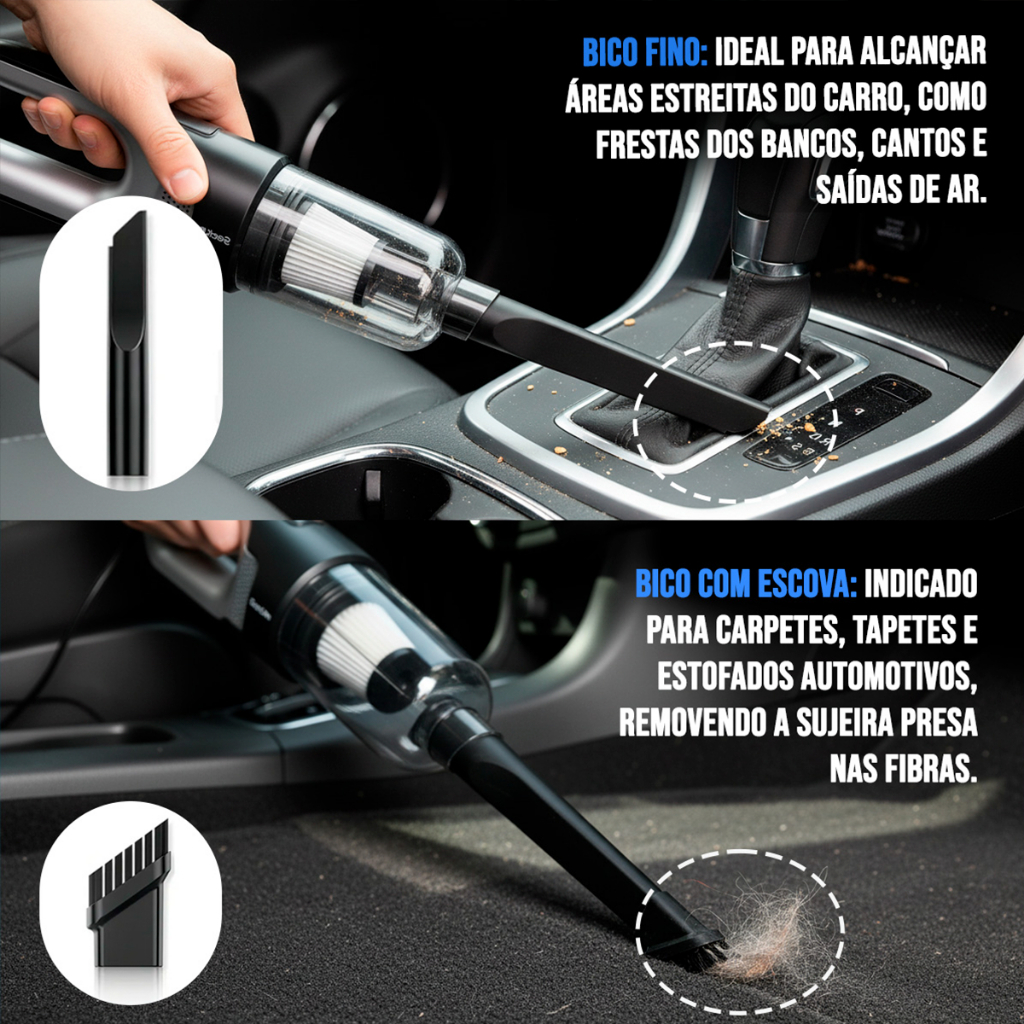 BICO FINO: IDEAL PARA ALCANÇAR ÁREAS ESTREITAS DO CARRO, COMO FRESTAS DOS BANCOS, CANTOS E SAÍDAS DE AR.

BICO COM ESCOVA: INDICADO PARA CARPETES, TAPETES E ESTOFADOS AUTOMOTIVOS, REMOVENDO A SUJEIRA PRESA NAS FIBRAS.