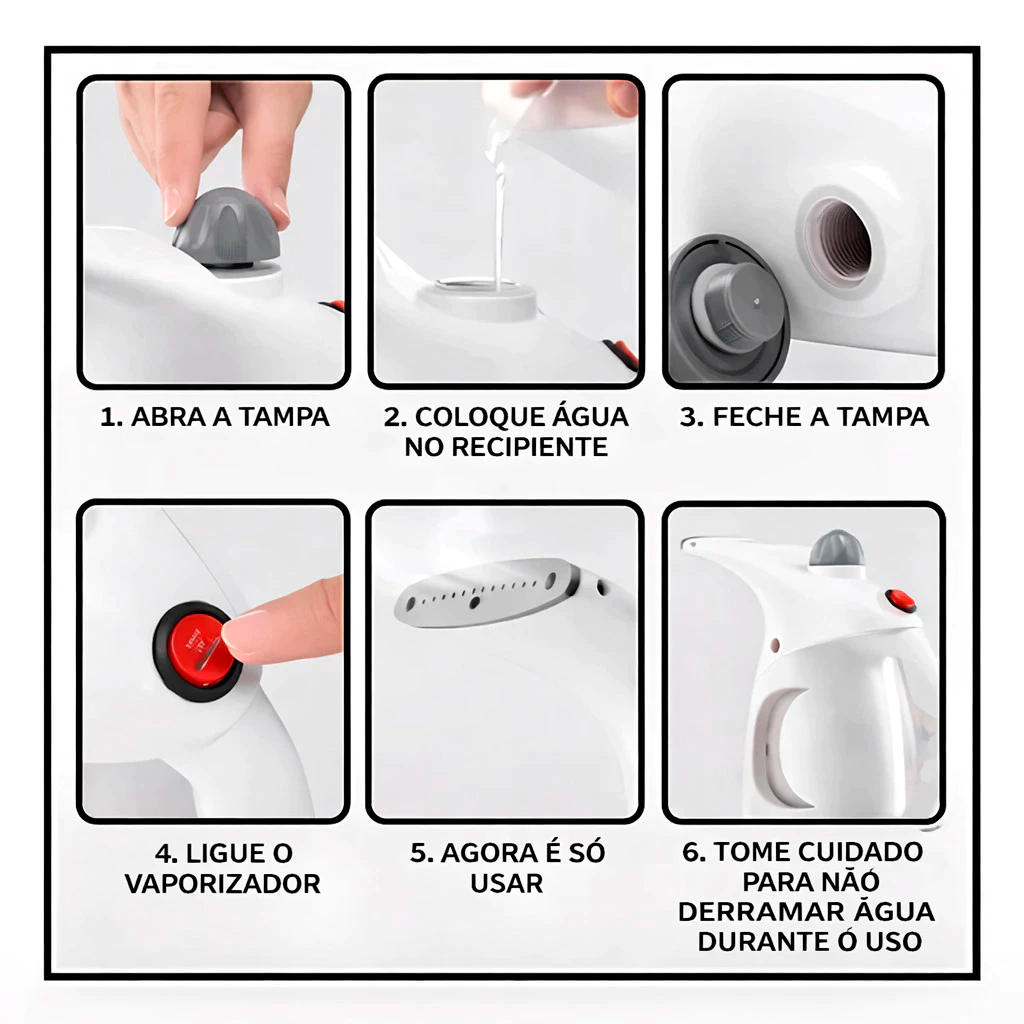 1. ABRA A TAMPA

2. COLOQUE ÁGUA NO RECIPIENTE

3. FECHE A TAMPA

4. LIGUE O VAPORIZADOR

5. AGORA É SÓ USAR

6. TOME CUIDADO PARA NÃO DERRAMAR ÁGUA DURANTE Ó USO