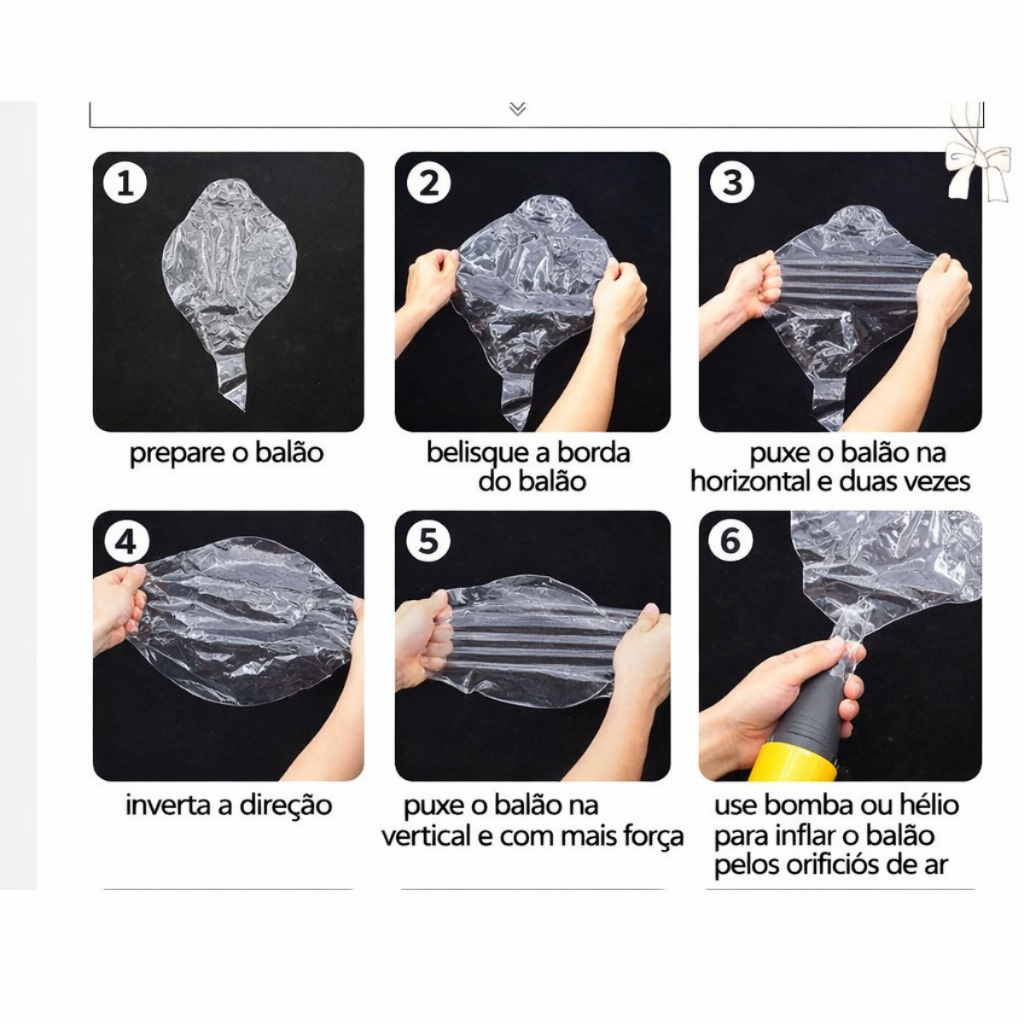 1
prepare o balão

2
belisque a borda do balão

3
puxe o balão na horizontal e duas vezes

4
inverta a direção

5
puxe o balão na vertical e com mais força

6
use bomba ou hélio para inflar o balão pelos orificiós de ar