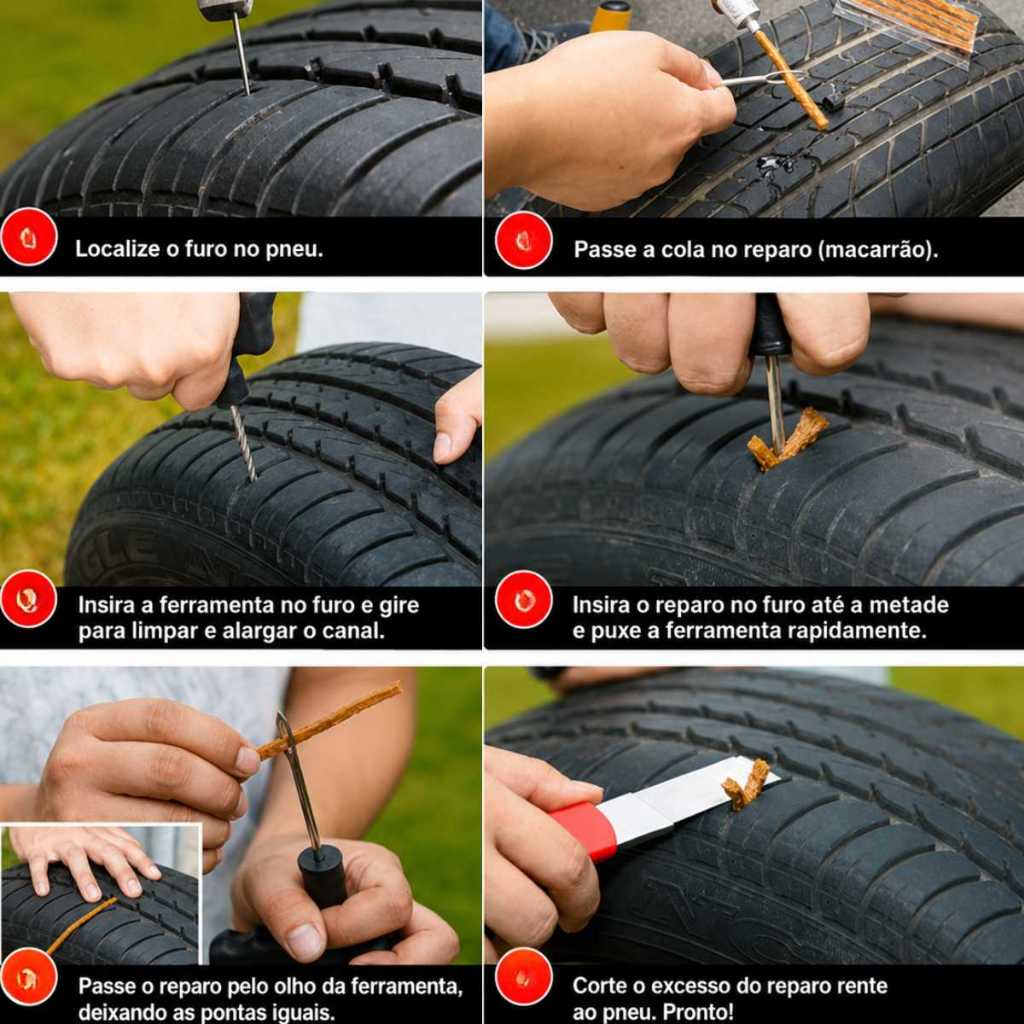 Localize o furo no pneu.

Passe a cola no reparo (macarrão).

Insira a ferramenta no furo e gire para limpar e alargar o canal.

Insira o reparo no furo até a metade e puxe a ferramenta rapidamente.

Passe o reparo pelo olho da ferramenta, deixando as pontas iguais.

Corte o excesso do reparo rente ao pneu. Pronto!