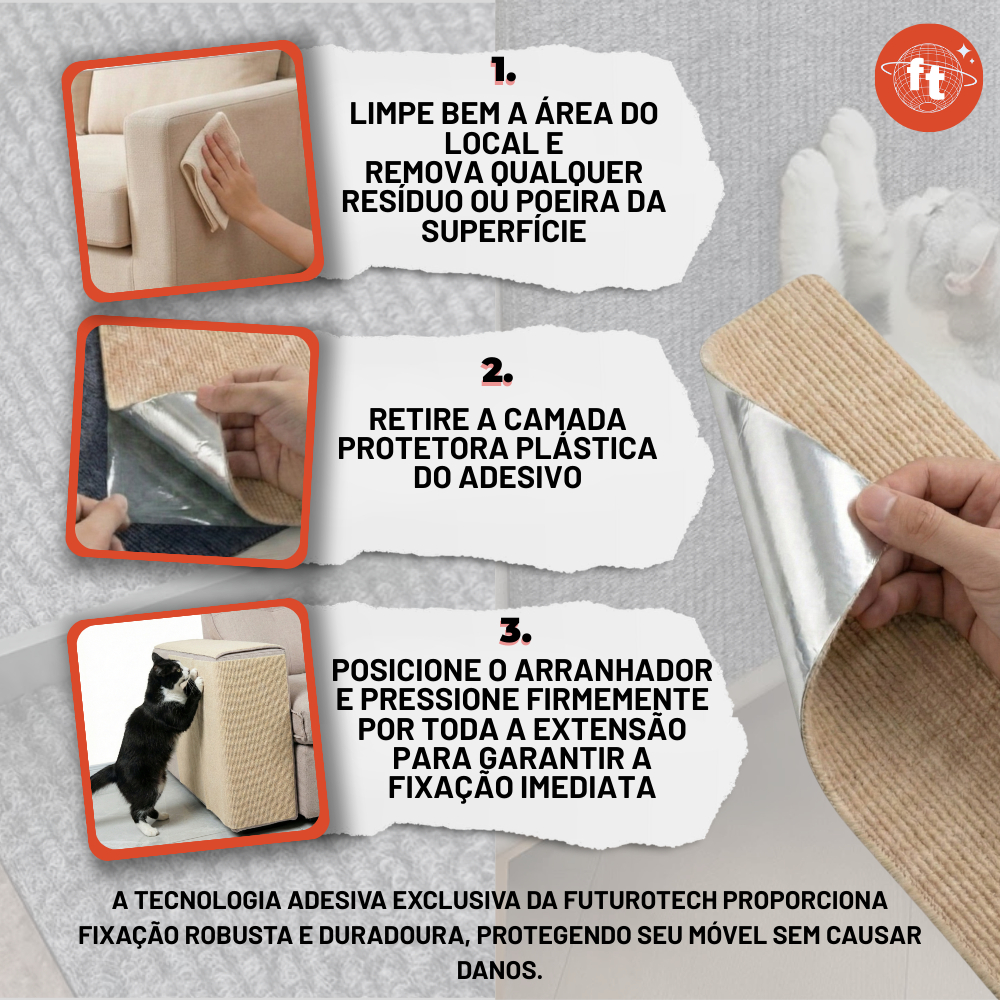 ft

1.

LIMPE BEM A ÁREA DO LOCAL E REMOVA QUALQUER RESÍDUO OU POEIRA DA SUPERFÍCIE

2.

RETIRE A CAMADA PROTETORA PLÁSTICA DO ADESIVO

3.

POSICIONE O ARRANHADOR E PRESSIONE FIRMEMENTE POR TODA A EXTENSÃO PARA GARANTIR A FIXAÇÃO IMEDIATA

A TECNOLOGIA ADESIVA EXCLUSIVA DA FUTUROTECH PROPORCIONA FIXAÇÃO ROBUSTA E DURADOURA, PROTEGENDO SEU MÓVEL SEM CAUSAR DANOS.