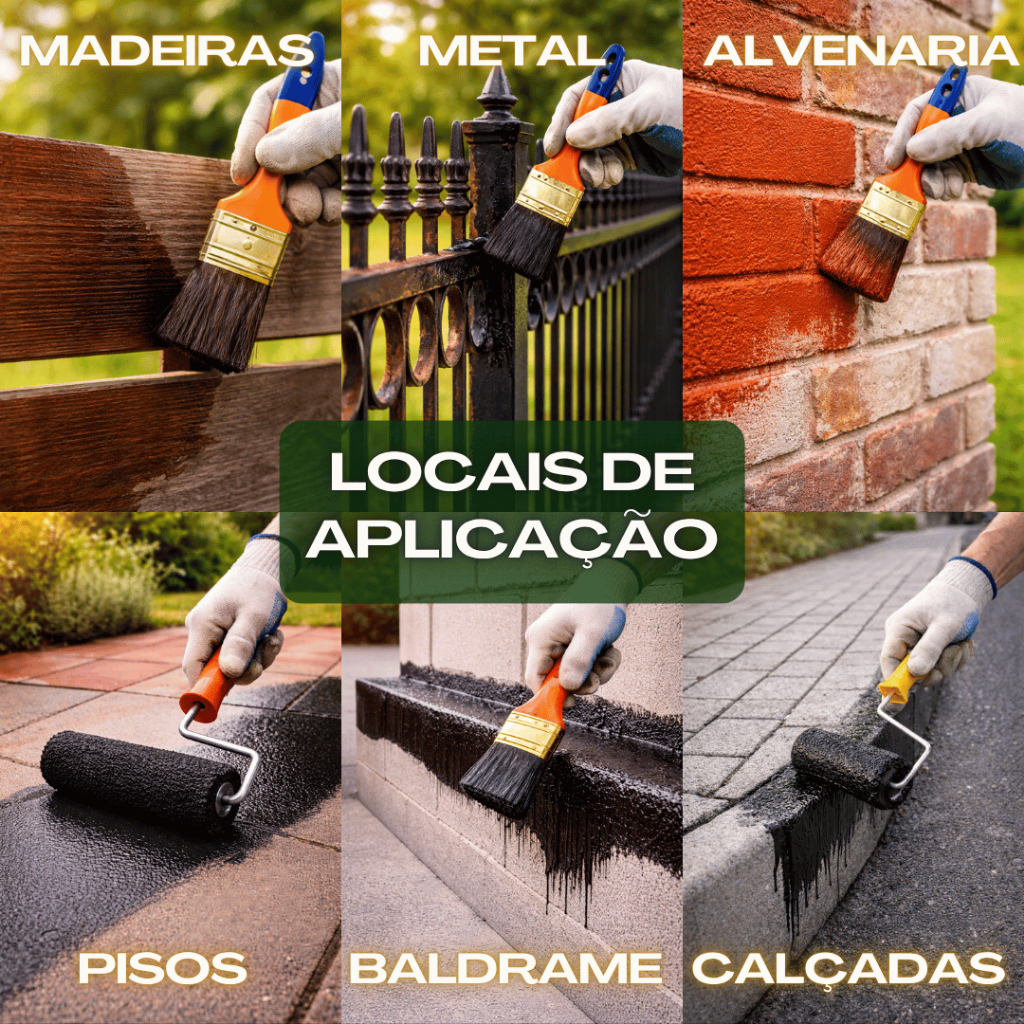 MADEIRAS

METAL

ALVENARIA

LOCAIS DE APLICAÇÃO

PISOS

BALDRAME

CALÇADAS